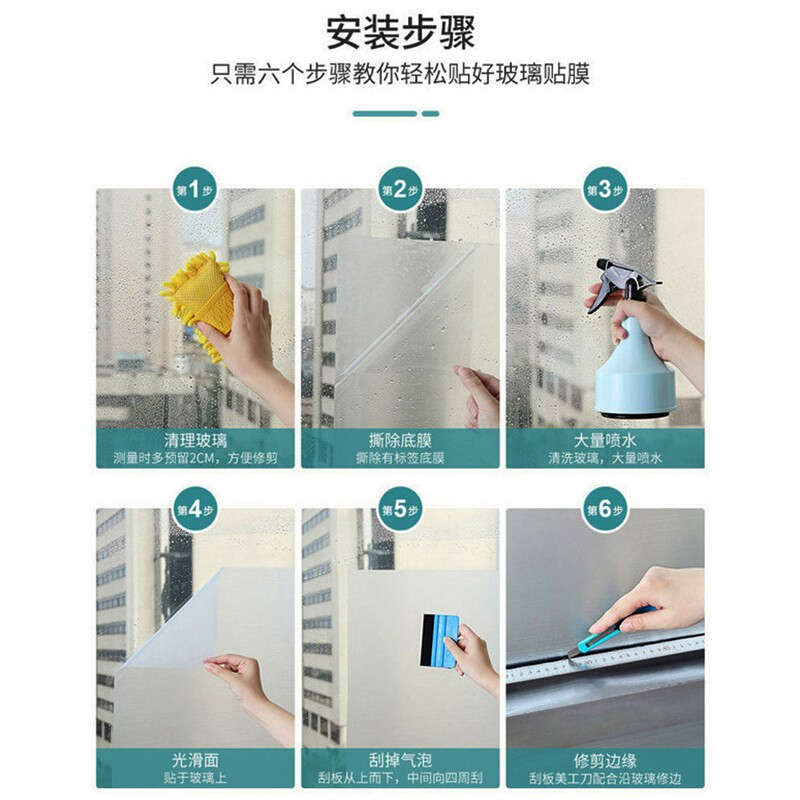 安装步骤

只需六个步骤教你轻松贴好玻璃贴膜

第1步

清理玻璃

测量时多预留2CM，方便修剪

第2步

撕除底膜

撕除有标签底膜

第3步

大量喷水

清洗玻璃，大量喷水

第4步

光滑面

贴于玻璃上

第5步

刮掉气泡

刮板从上而下，中间向四周刮

第6步

修剪边缘

刮板美工刀配合沿玻璃修边