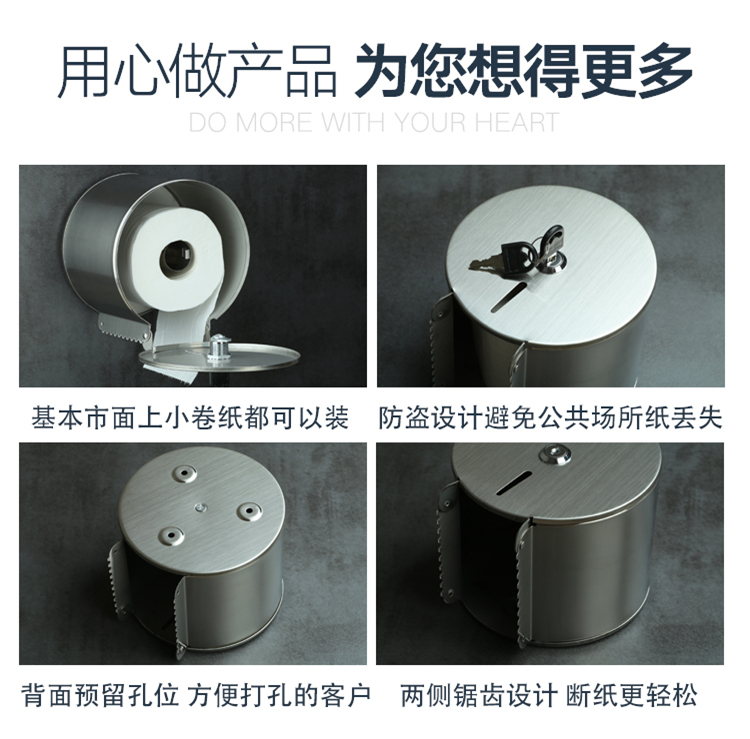 用心做产品 为您想得更多
DO MORE WITH YOUR HEART

基本市面上小卷纸都可以装

防盗设计避免公共场所纸丢失

背面预留孔位 方便打孔的客户

两侧锯齿设计 断纸更轻松