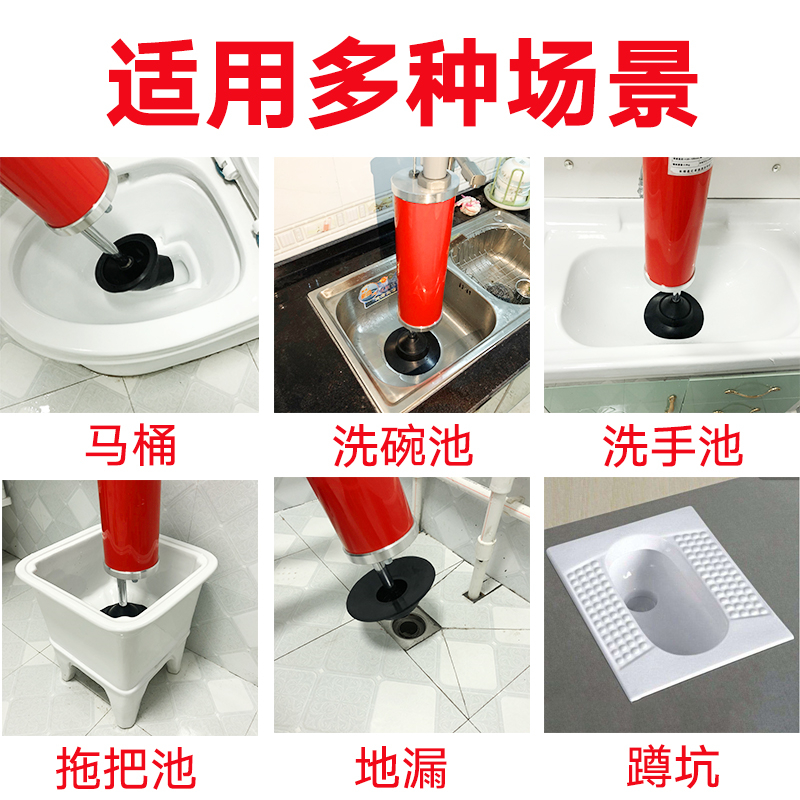 适用多种场景

马桶

洗碗池

洗手池

拖把池

地漏

蹲坑