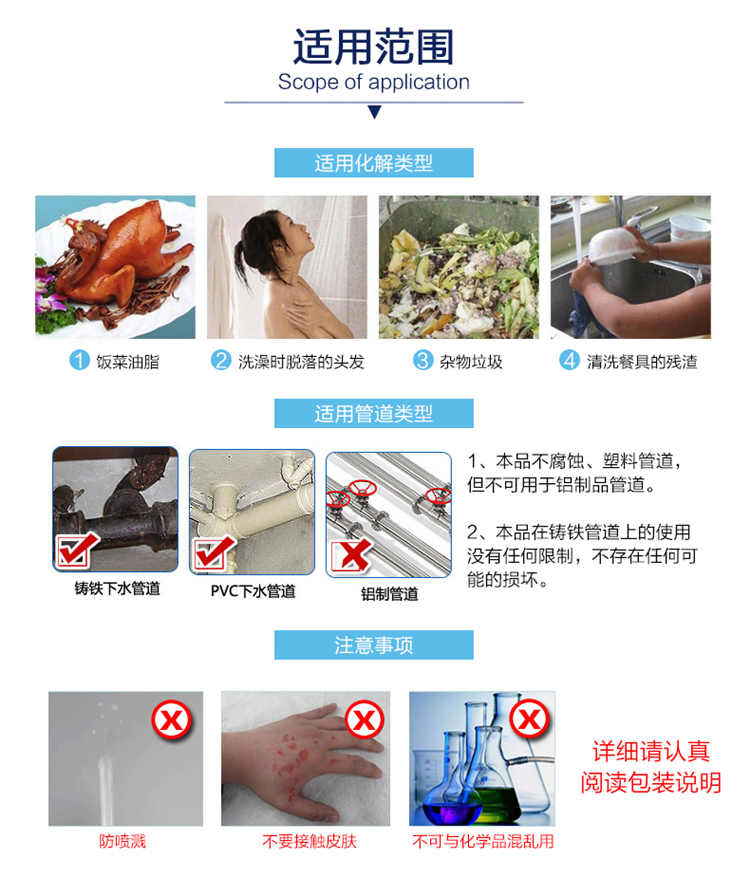 适用范围
Scope of application

适用化解类型

1 饭菜油脂
2 洗澡时脱落的头发
3 杂物垃圾
4 清洗餐具的残渣

适用管道类型

铸铁下水管道
PVC下水管道
铝制管道

1、本品不腐蚀、塑料管道，但不可用于铝制品管道。

2、本品在铸铁管道上的使用没有任何限制，不存在任何可能的损坏。

注意事项

防喷溅
不要接触皮肤
不可与化学品混乱用

详细请认真阅读包装说明