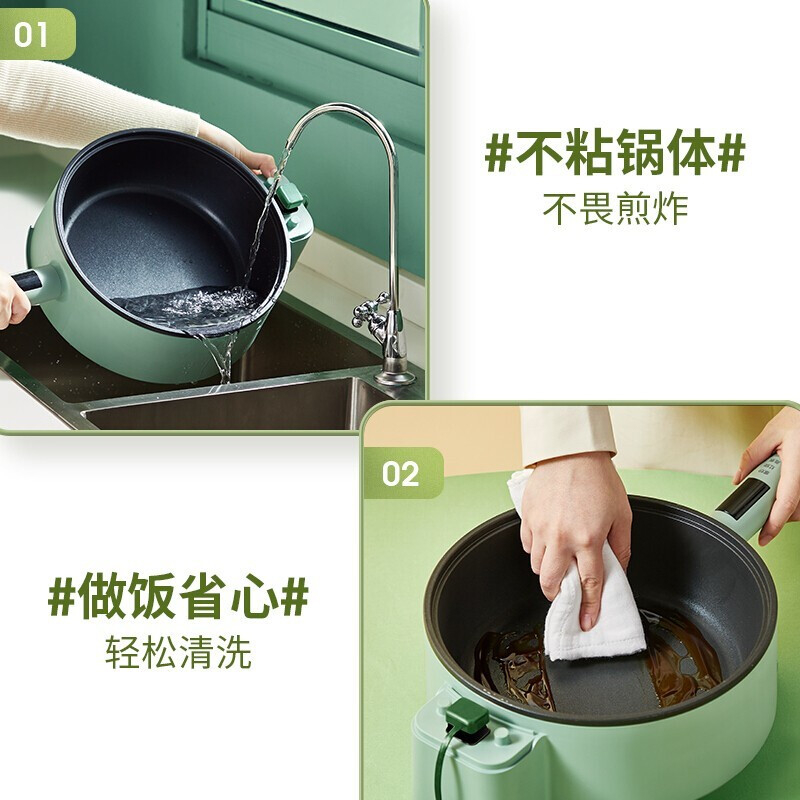 01

#不粘锅体#
不畏煎炸

02

#做饭省心#
轻松清洗