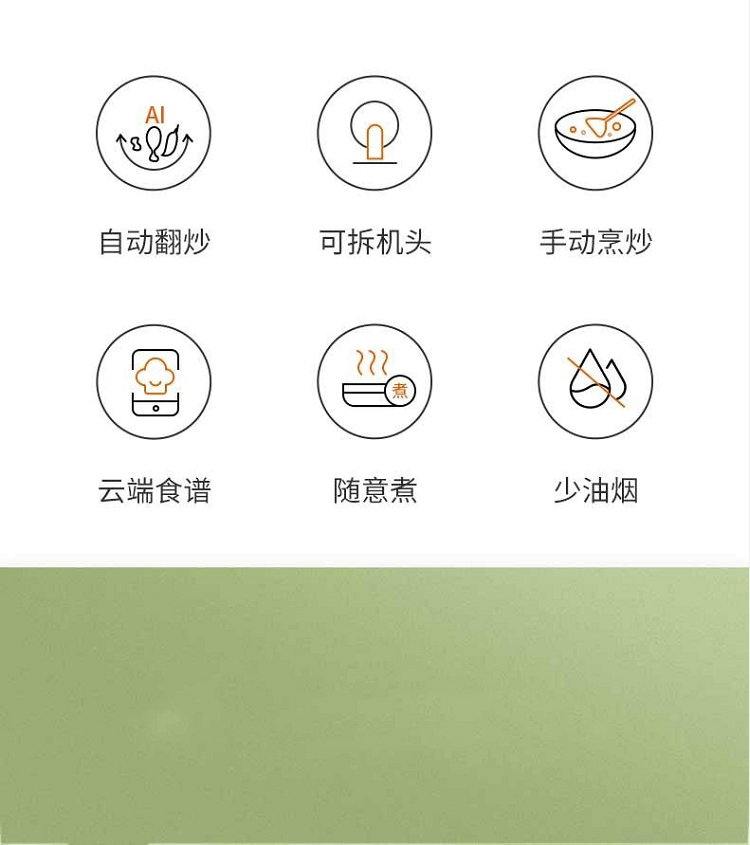 AI

自动翻炒

可拆机头

手动烹炒

云端食谱

煮

随意煮

少油烟