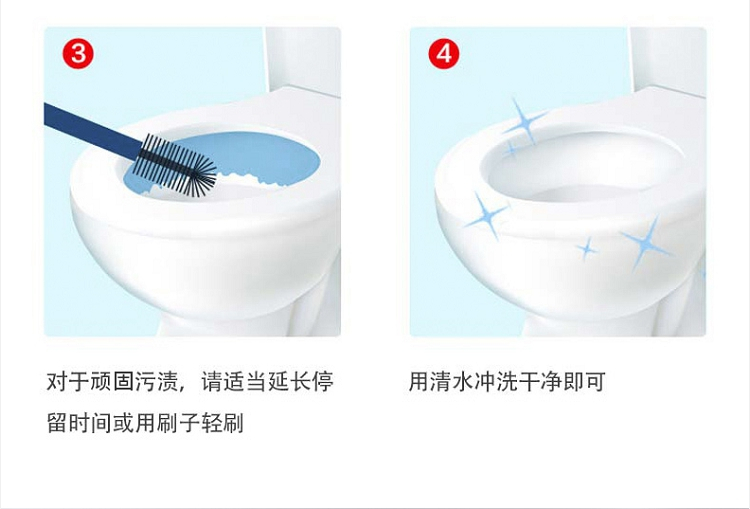 3

对于顽固污渍，请适当延长停留时间或用刷子轻刷

4

用清水冲洗干净即可