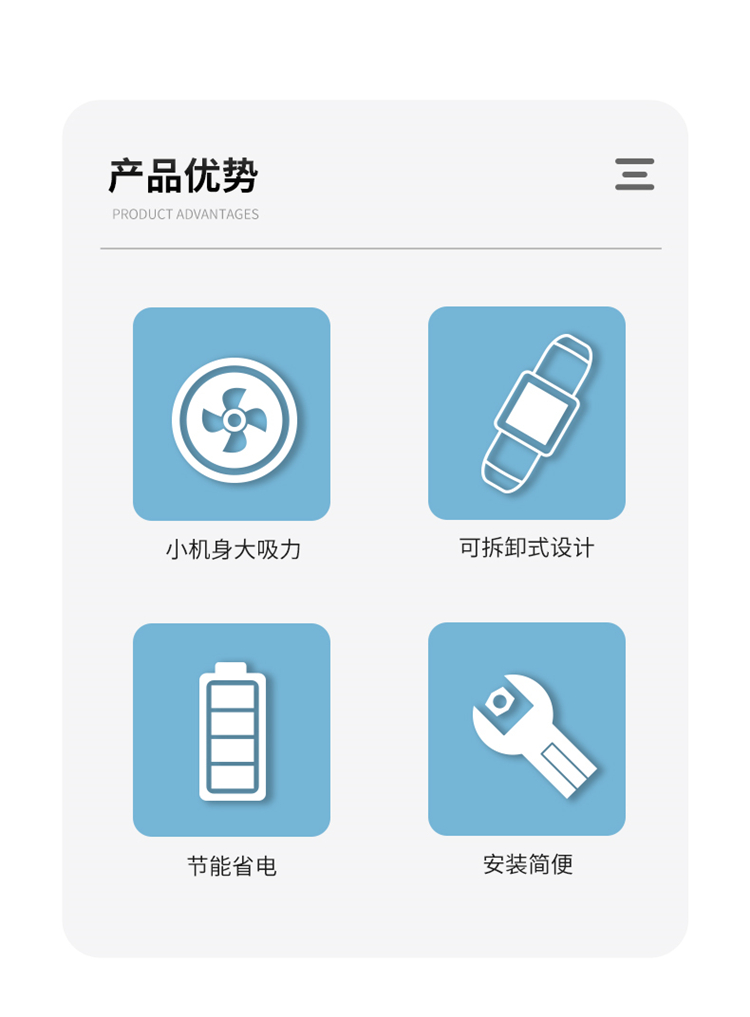 产品优势
PRODUCT ADVANTAGES

小机身大吸力

可拆卸式设计

节能省电

安装简便