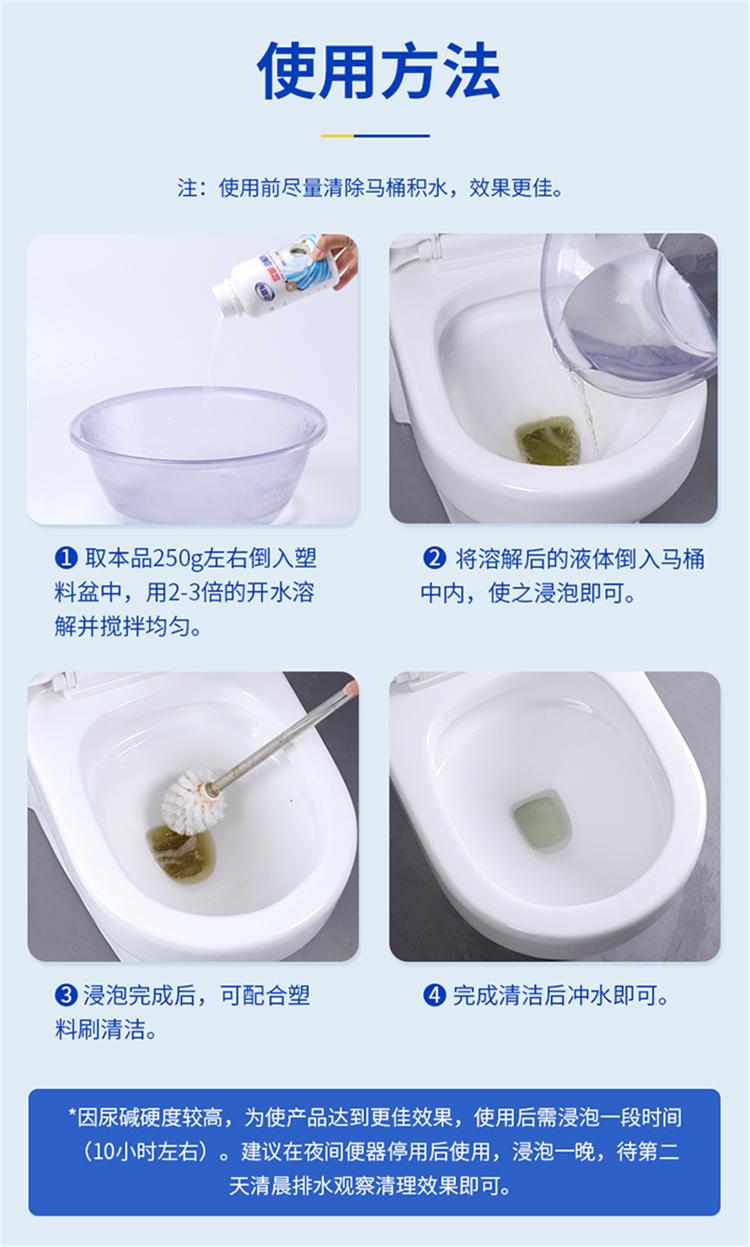 使用方法

注：使用前尽量清除马桶积水，效果更佳。

❶ 取本品250g左右倒入塑料盆中，用2-3倍的开水溶解并搅拌均匀。

❷ 将溶解后的液体倒入马桶中内，使之浸泡即可。

❸ 浸泡完成后，可配合塑料刷清洁。

❹ 完成清洁后冲水即可。

*因尿碱硬度较高，为使产品达到更佳效果，使用后需浸泡一段时间（10小时左右）。建议在夜间便器停用后使用，浸泡一晚，待第二天清晨排水观察清理效果即可。