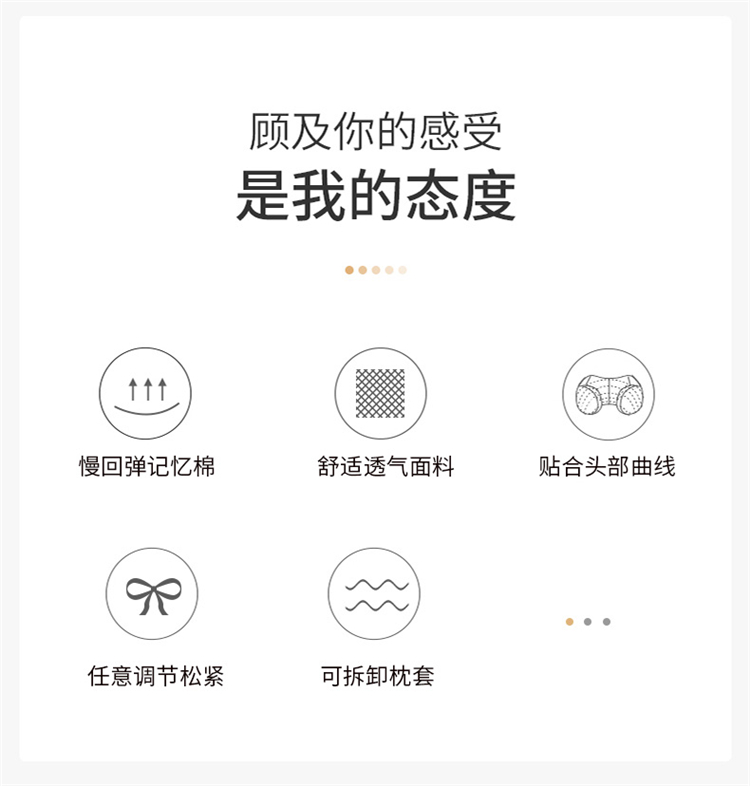 顾及你的感受
是我的态度

慢回弹记忆棉

舒适透气面料

贴合头部曲线

任意调节松紧

可拆卸枕套