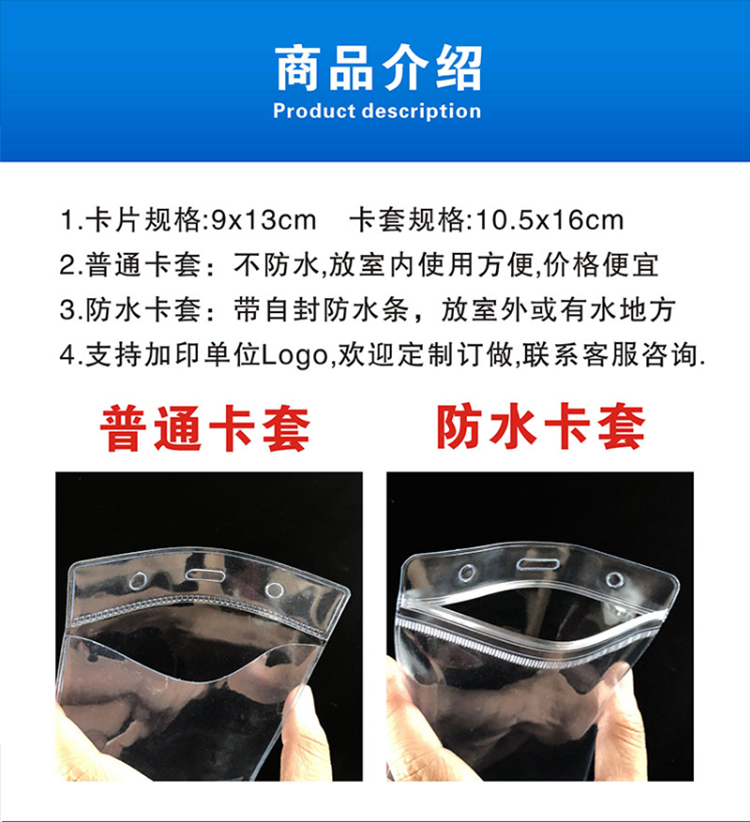 商品介绍
Product description

1.卡片规格:9x13cm 卡套规格:10.5x16cm
2.普通卡套：不防水,放室内使用方便,价格便宜
3.防水卡套：带自封防水条，放室外或有水地方
4.支持加印单位Logo,欢迎定制订做,联系客服咨询.

普通卡套

防水卡套