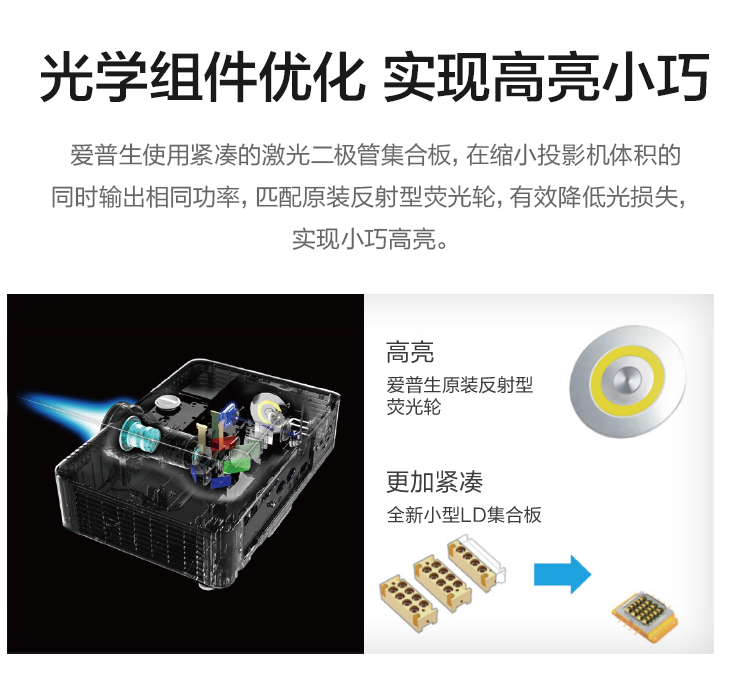 光学组件优化 实现高亮小巧

爱普生使用紧凑的激光二极管集合板，在缩小投影机体积的同时输出相同功率，匹配原装反射型荧光轮，有效降低光损失，实现小巧高亮。

高亮
爱普生原装反射型荧光轮

更加紧凑
全新小型LD集合板