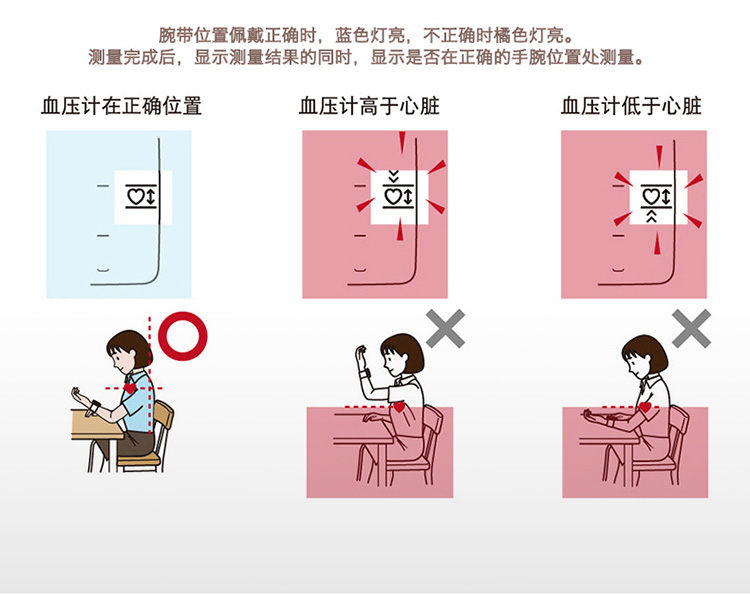 腕带位置佩戴正确时，蓝色灯亮，不正确时橘色灯亮。
测量完成后，显示测量结果的同时，显示是否在正确的手腕位置处测量。

血压计在正确位置

血压计高于心脏

血压计低于心脏