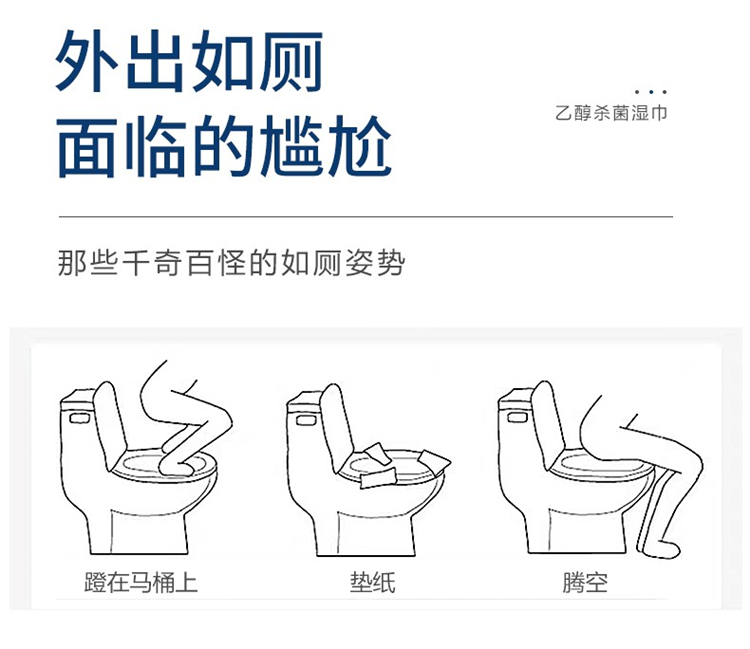 外出如厕
面临的尴尬

...
乙醇杀菌湿巾

那些千奇百怪的如厕姿势

蹬在马桶上

垫纸

腾空