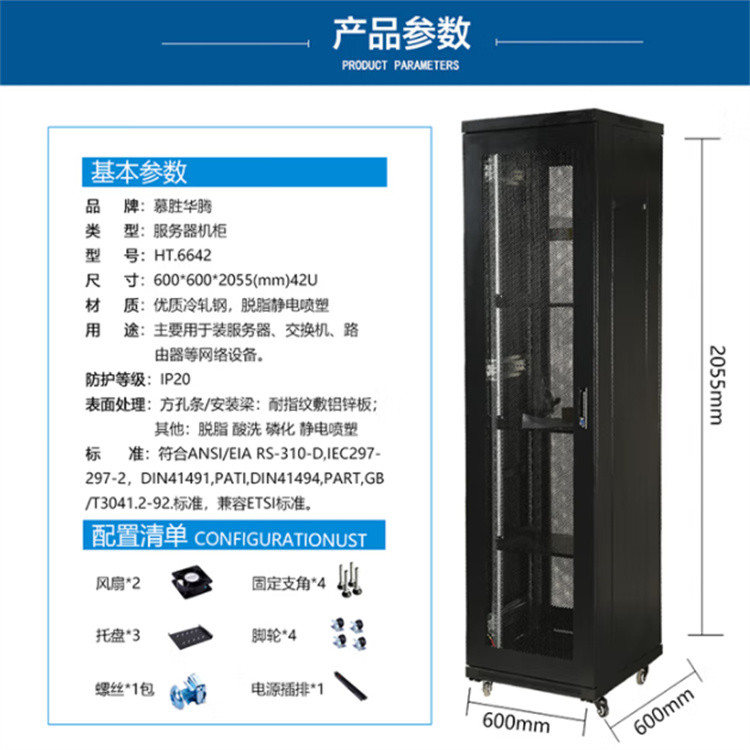 产品参数
PRODUCT PARAMETERS

基本参数
品　牌：慕胜华腾
类　型：服务器机柜
型　号：HT.6642
尺　寸：600*600*2055(mm)42U
材　质：优质冷轧钢，脱脂静电喷塑
用　途：主要用于装服务器、交换机、路由器等网络设备。
防护等级：IP20
表面处理：方孔条/安装梁：耐指纹敷铝锌板；其他：脱脂 酸洗 磷化 静电喷塑
标　准：符合ANSI/EIA RS-310-D,IEC297-297-2，DIN41491,PATI,DIN41494,PART,GB/T3041.2-92.标准，兼容ETSI标准。

配置清单 CONFIGURATIONUST
风扇*2
固定支角*4
托盘*3
脚轮*4
螺丝*1包
电源插排*1

2055mm
600mm
600mm