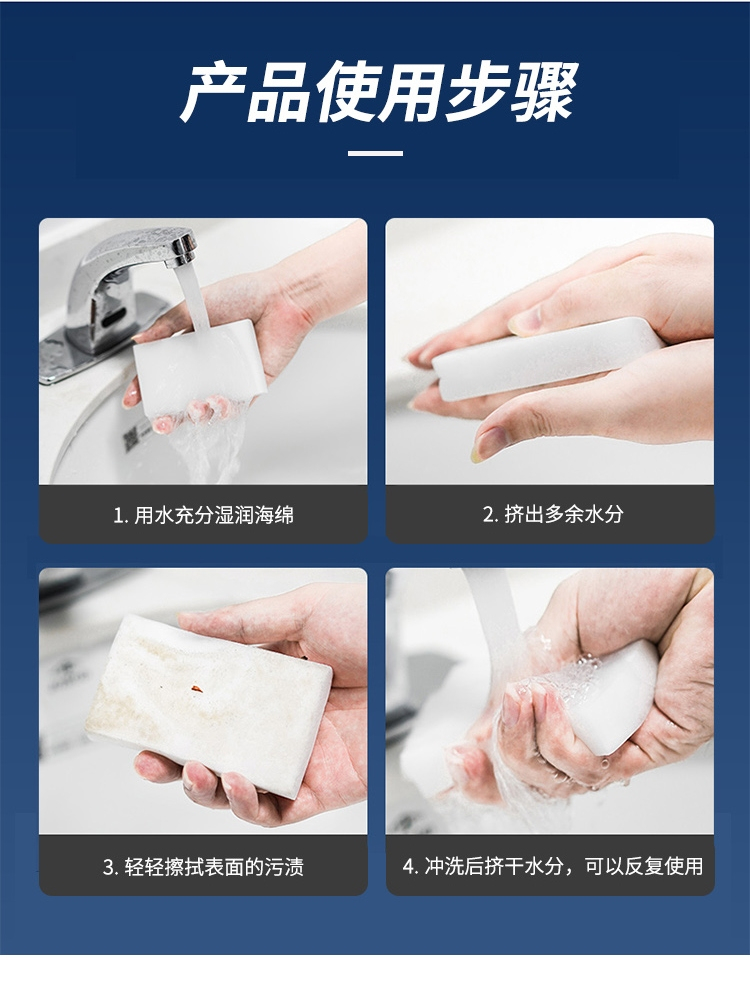 产品使用步骤

1.用水充分湿润海绵

2.挤出多余水分

3.轻轻擦拭表面的污渍

4.冲洗后挤干水分，可以反复使用