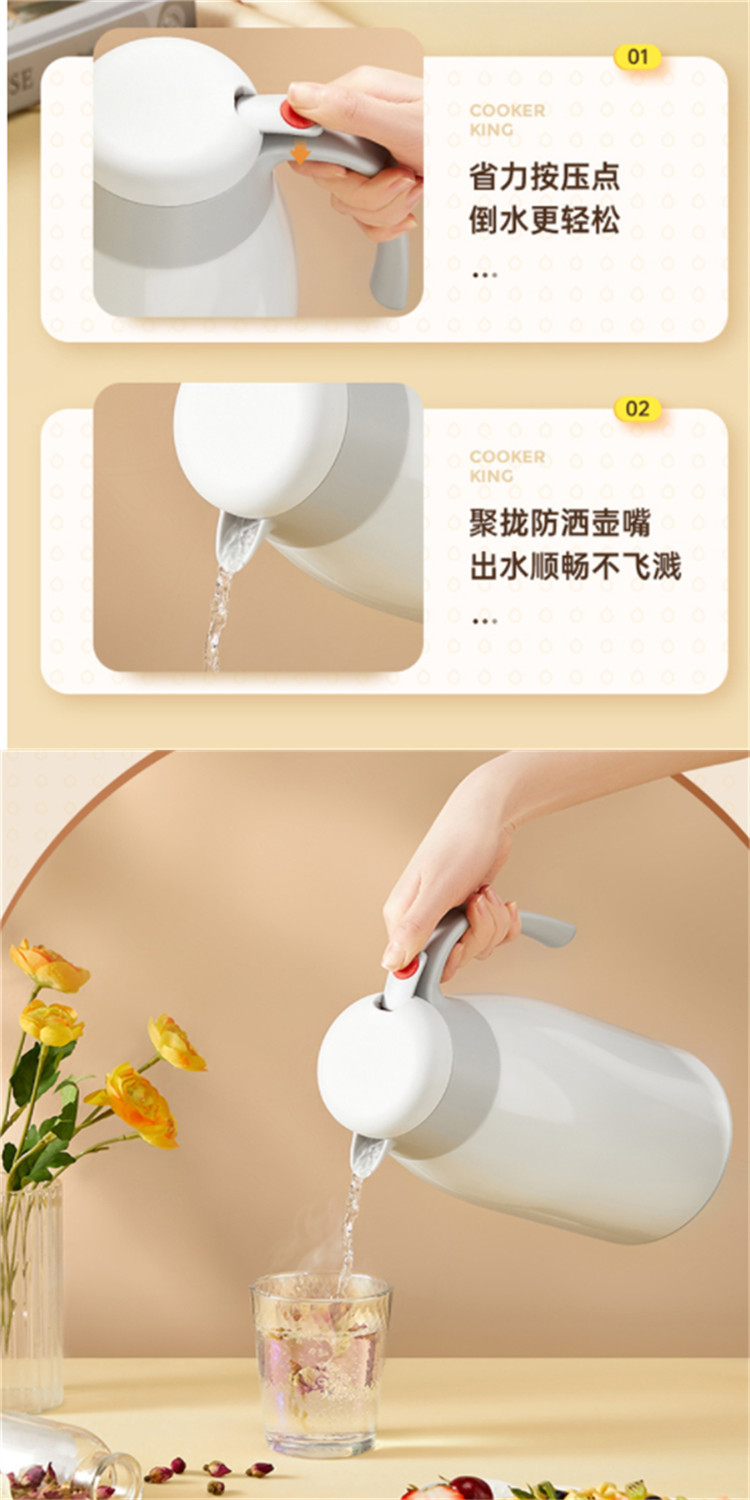 SE

01

COOKER KING

省力按压点
倒水更轻松

...

02

COOKER KING

聚拢防洒壶嘴
出水顺畅不飞溅

...