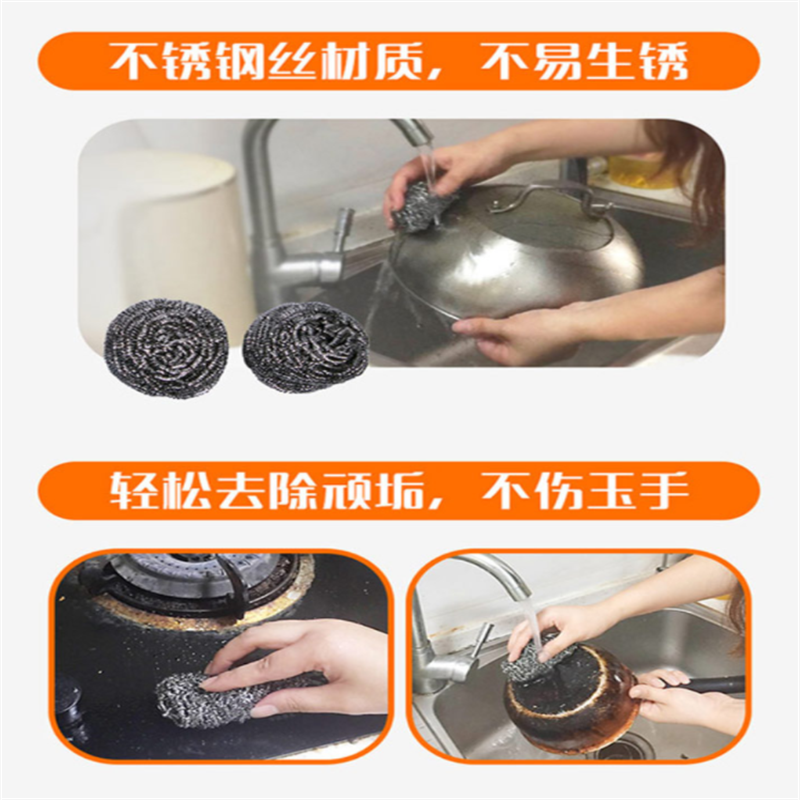 不锈钢丝材质，不易生锈

轻松去除顽垢，不伤玉手