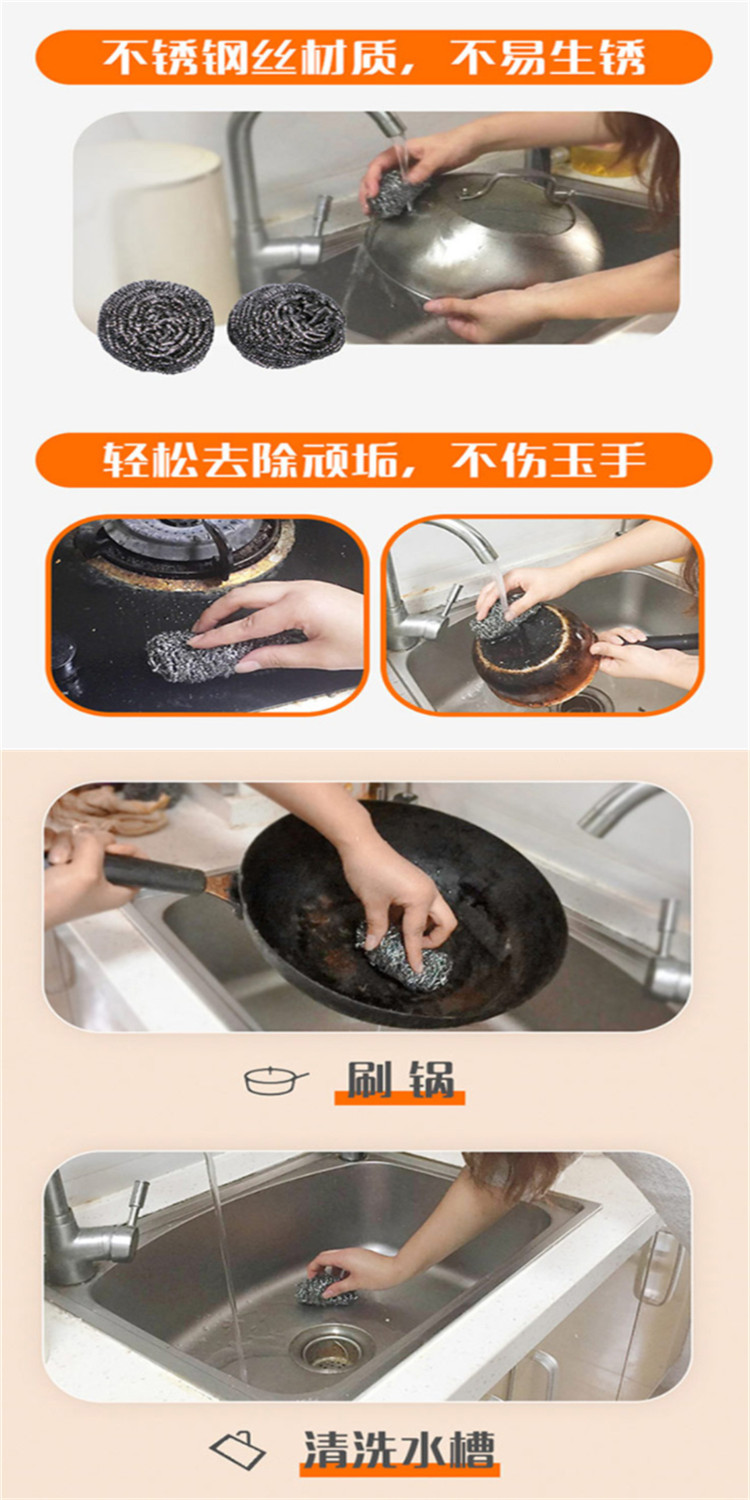 不锈钢丝材质，不易生锈

轻松去除顽垢，不伤玉手

刷锅

清洗水槽