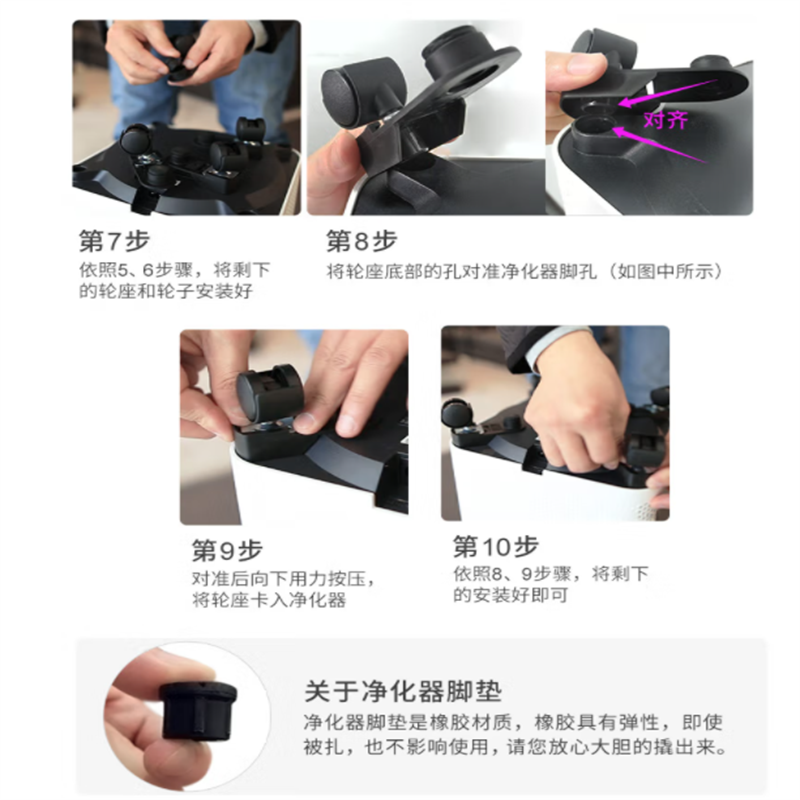 对齐

第7步
依照5、6步骤，将剩下的轮座和轮子安装好

第8步
将轮座底部的孔对准净化器脚孔（如图中所示）

第9步
对准后向下用力按压，将轮座卡入净化器

第10步
依照8、9步骤，将剩下的安装好即可

关于净化器脚垫
净化器脚垫是橡胶材质，橡胶具有弹性，即使被扎，也不影响使用，请您放心大胆的撬出来。