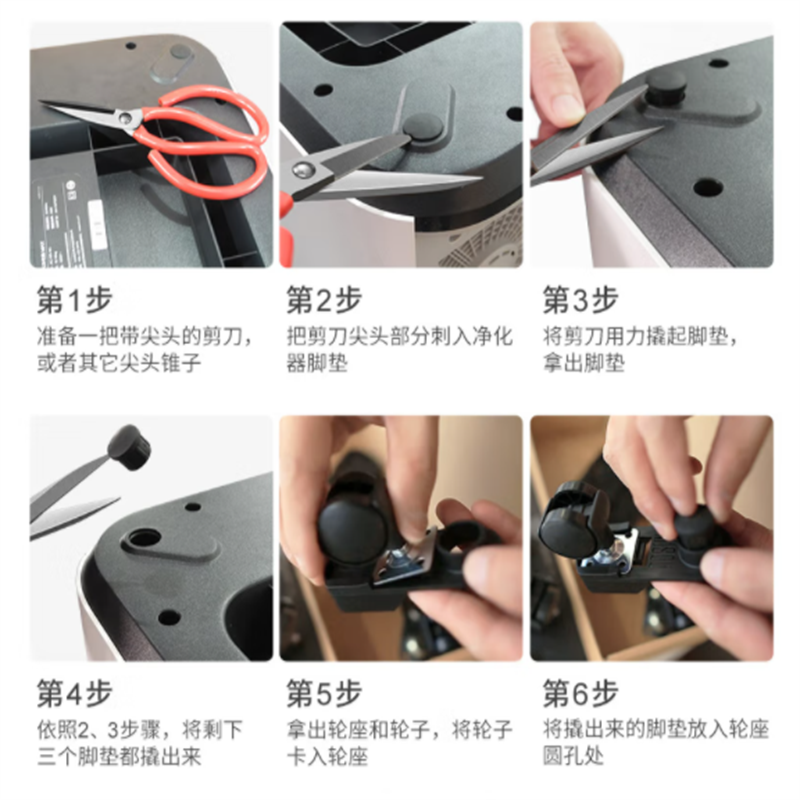 第1步
准备一把带尖头的剪刀，或者其它尖头锥子

第2步
把剪刀尖头部分刺入净化器脚垫

第3步
将剪刀用力撬起脚垫，拿出脚垫

第4步
依照2、3步骤，将剩下三个脚垫都撬出来

第5步
拿出轮座和轮子，将轮子卡入轮座

第6步
将撬出来的脚垫放入轮座圆孔处