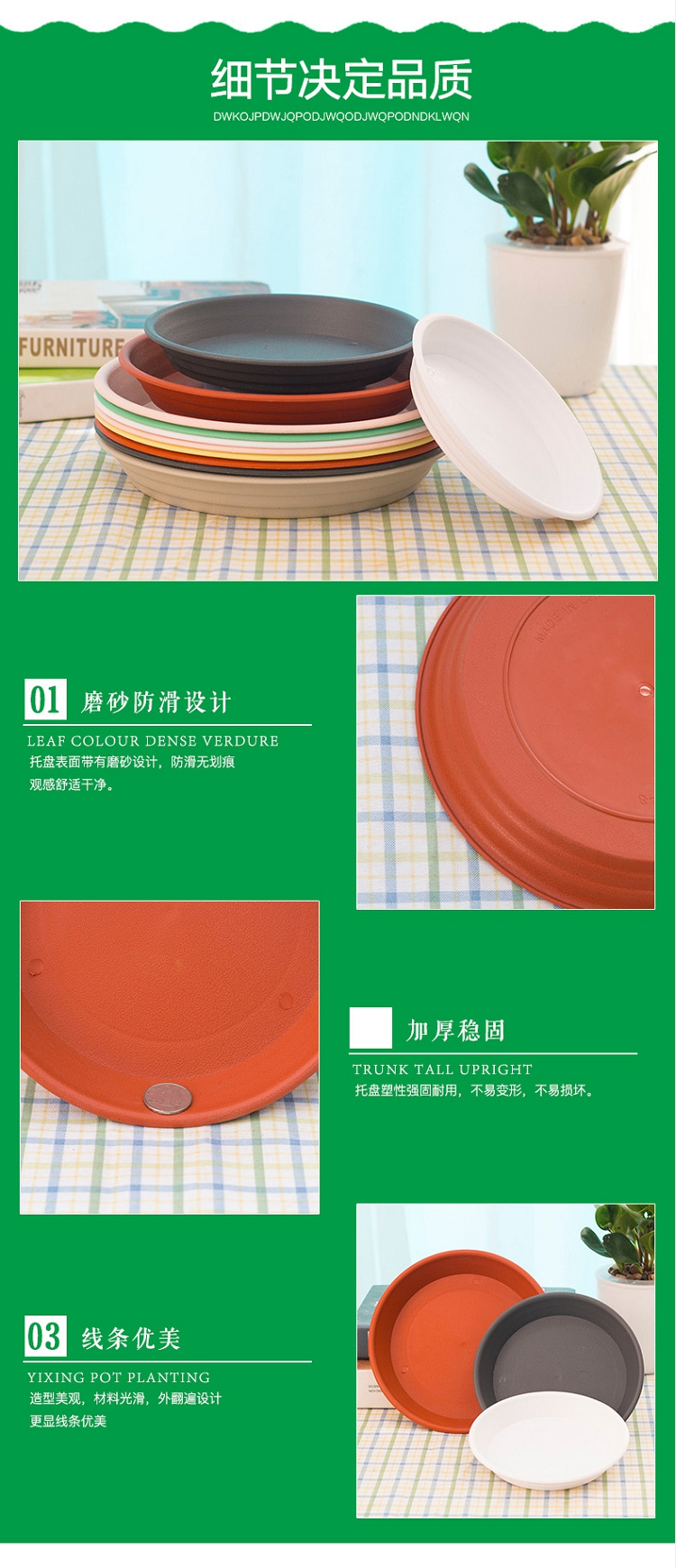 细节决定品质

DWKOJPDWJQPODJWQODJWQPODNDKLWQN

FURNITURE

01 磨砂防滑设计

LEAF COLOUR DENSE VERDURE

托盘表面带有磨砂设计，防滑无划痕
观感舒适干净。

加厚稳固

TRUNK TALL UPRIGHT

托盘塑性强固耐用，不易变形，不易损坏。

03 线条优美

YIXING POT PLANTING

造型美观，材料光滑，外翻遍设计
更显线条优美