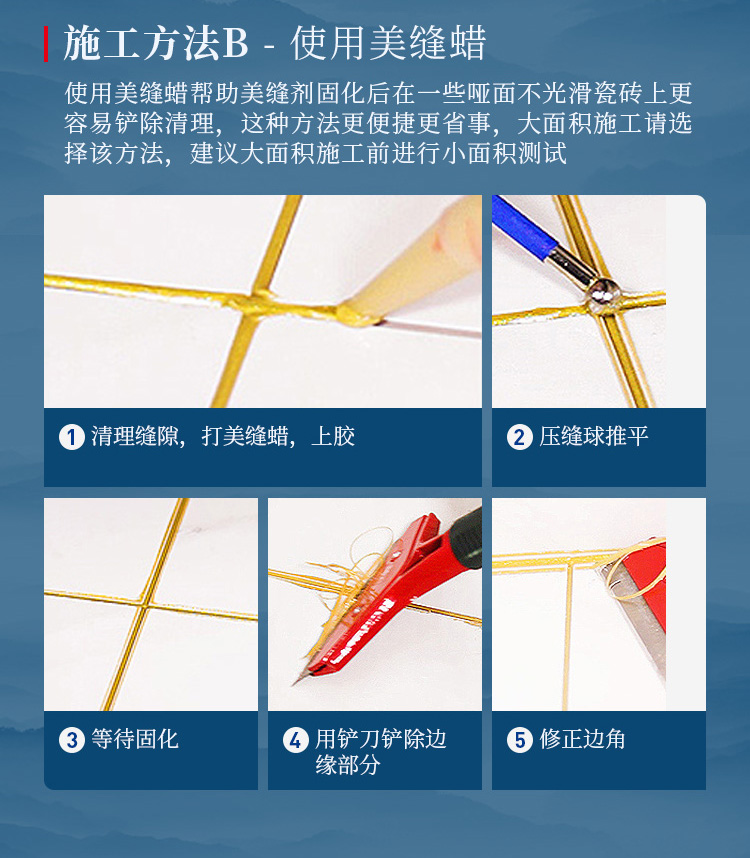 施工方法B - 使用美缝蜡

使用美缝蜡帮助美缝剂固化后在一些哑面不光滑瓷砖上更容易铲除清理，这种方法更便捷更省事，大面积施工请选择该方法，建议大面积施工前进行小面积测试

1 清理缝隙，打美缝蜡，上胶

2 压缝球推平

3 等待固化

4 用铲刀铲除边缘部分

5 修正边角