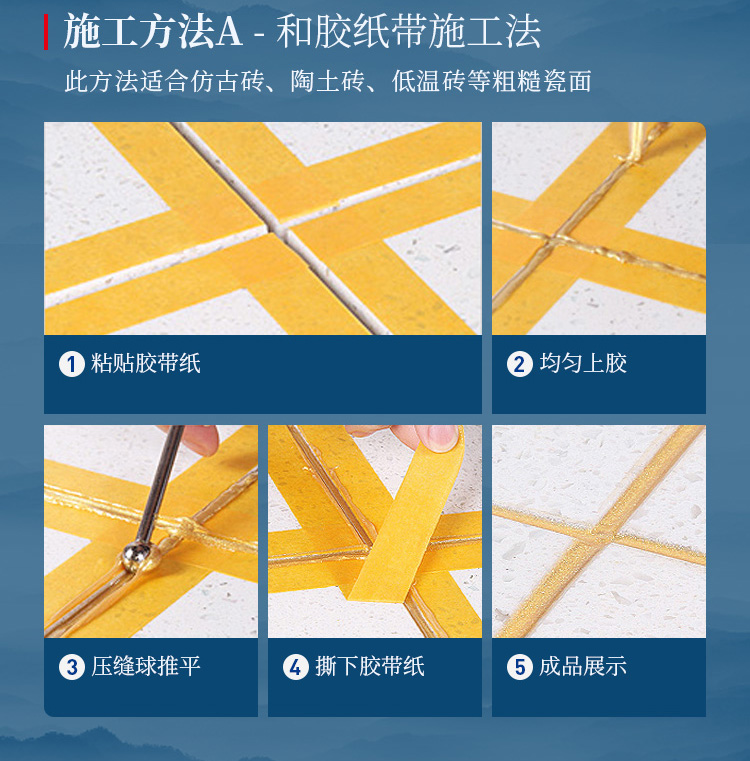 施工方法A - 和胶纸带施工法

此方法适合仿古砖、陶土砖、低温砖等粗糙瓷面

1 粘贴胶带纸

2 均匀上胶

3 压缝球推平

4 撕下胶带纸

5 成品展示