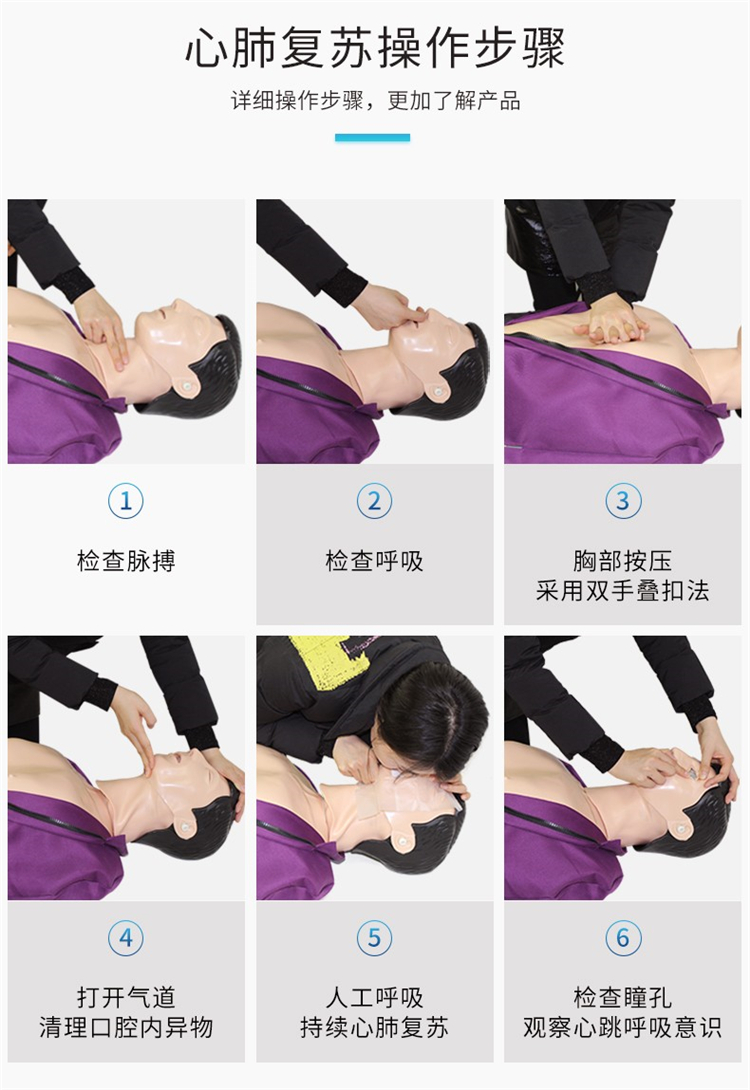 心肺复苏操作步骤

详细操作步骤，更加了解产品

①
检查脉搏

②
检查呼吸

③
胸部按压
采用双手叠扣法

④
打开气道
清理口腔内异物

⑤
人工呼吸
持续心肺复苏

⑥
检查瞳孔
观察心跳呼吸意识