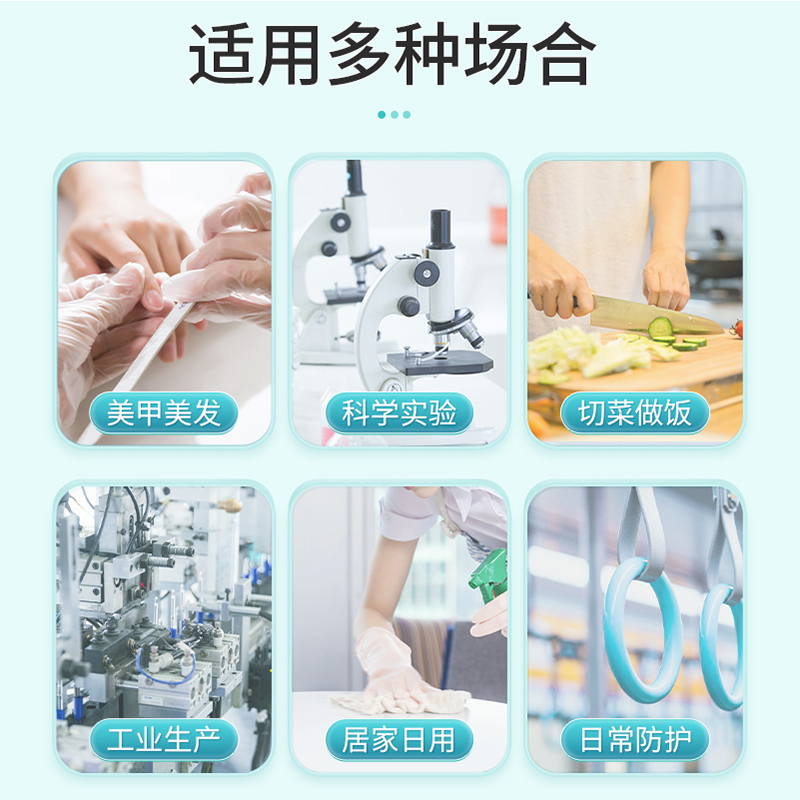 适用多种场合

美甲美发

科学实验

切菜做饭

工业生产

居家日用

日常防护