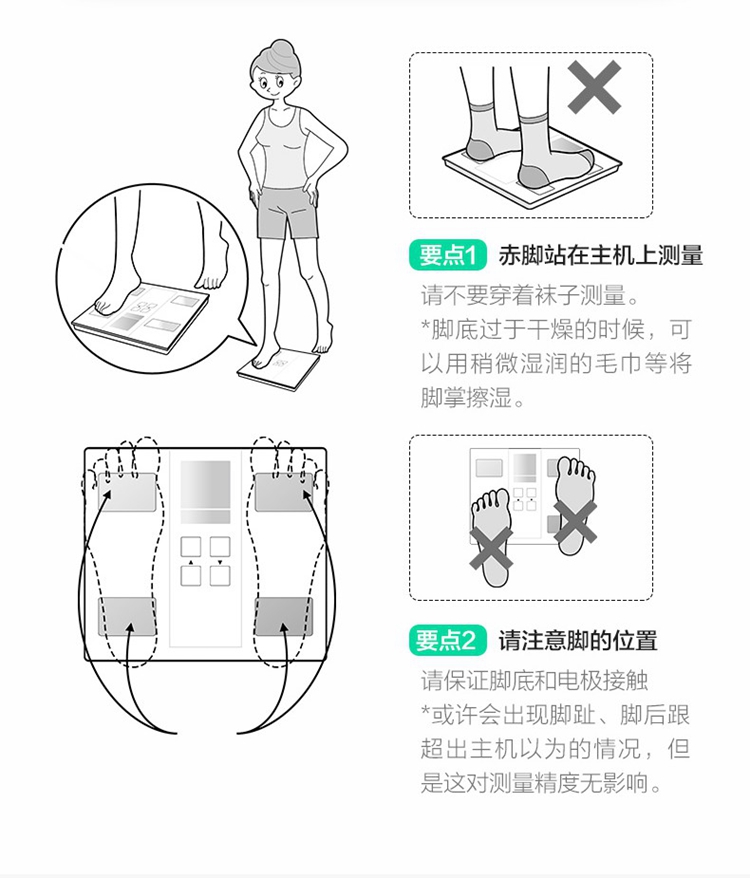 要点1 赤脚站在主机上测量

请不要穿着袜子测量。
*脚底过于干燥的时候，可以用稍微湿润的毛巾等将脚掌擦湿。

要点2 请注意脚的位置

请保证脚底和电极接触
*或许会出现脚趾、脚后跟超出主机以为的情况，但是这对测量精度无影响。