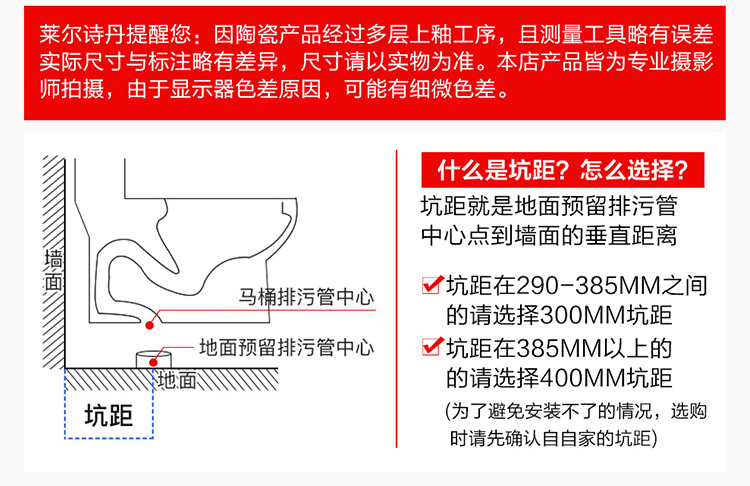 莱尔诗丹提醒您：因陶瓷产品经过多层上釉工序，且测量工具略有误差实际尺寸与标注略有差异，尺寸请以实物为准。本店产品皆为专业摄影师拍摄，由于显示器色差原因，可能有细微色差。

墙面

马桶排污管中心

地面预留排污管中心

地面

坑距

什么是坑距？怎么选择？

坑距就是地面预留排污管中心点到墙面的垂直距离

坑距在290-385MM之间的请选择300MM坑距

坑距在385MM以上的的请选择400MM坑距

(为了避免安装不了的情况，选购时请先确认自自家的坑距)