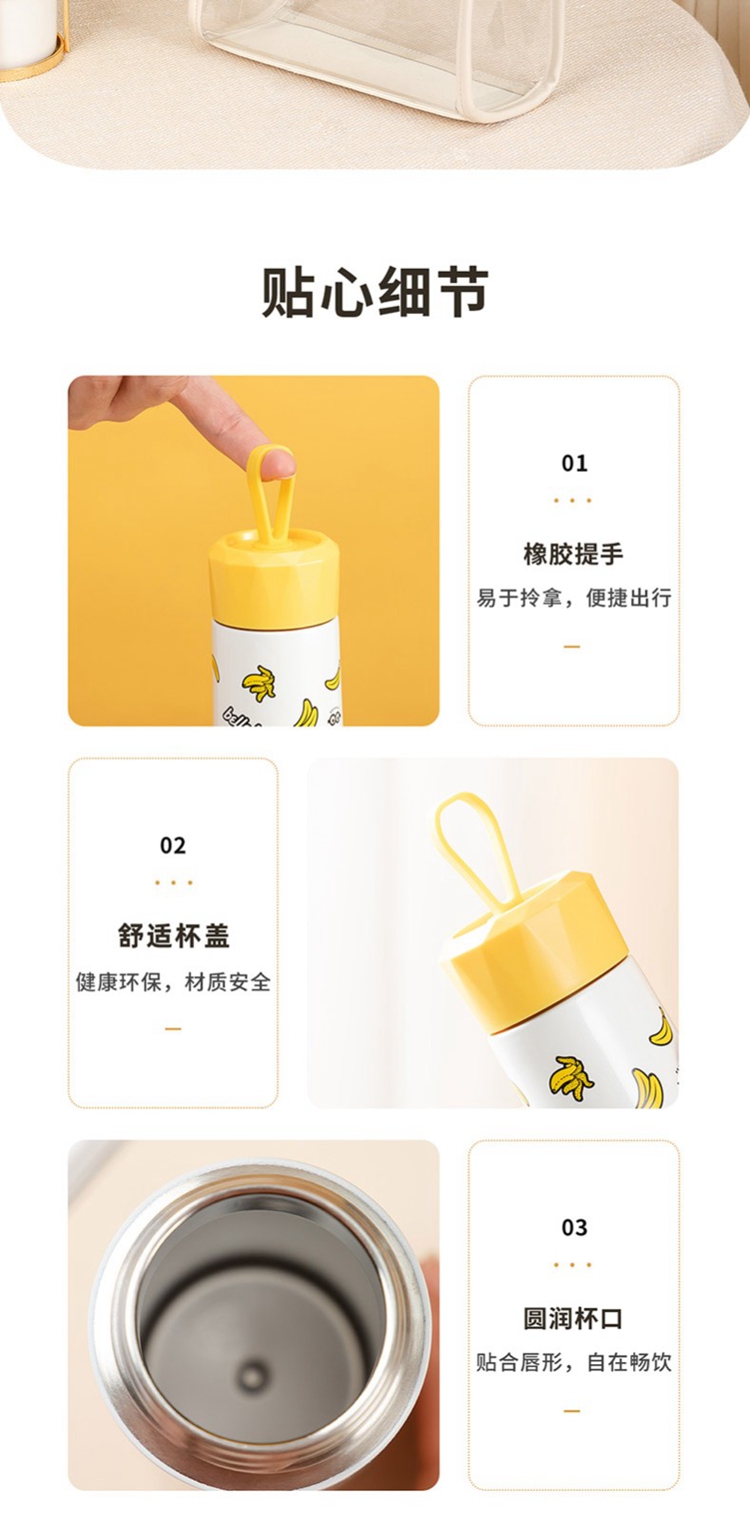 贴心细节

01

橡胶提手

易于拎拿，便捷出行

02

舒适杯盖

健康环保，材质安全

03

圆润杯口

贴合唇形，自在畅饮