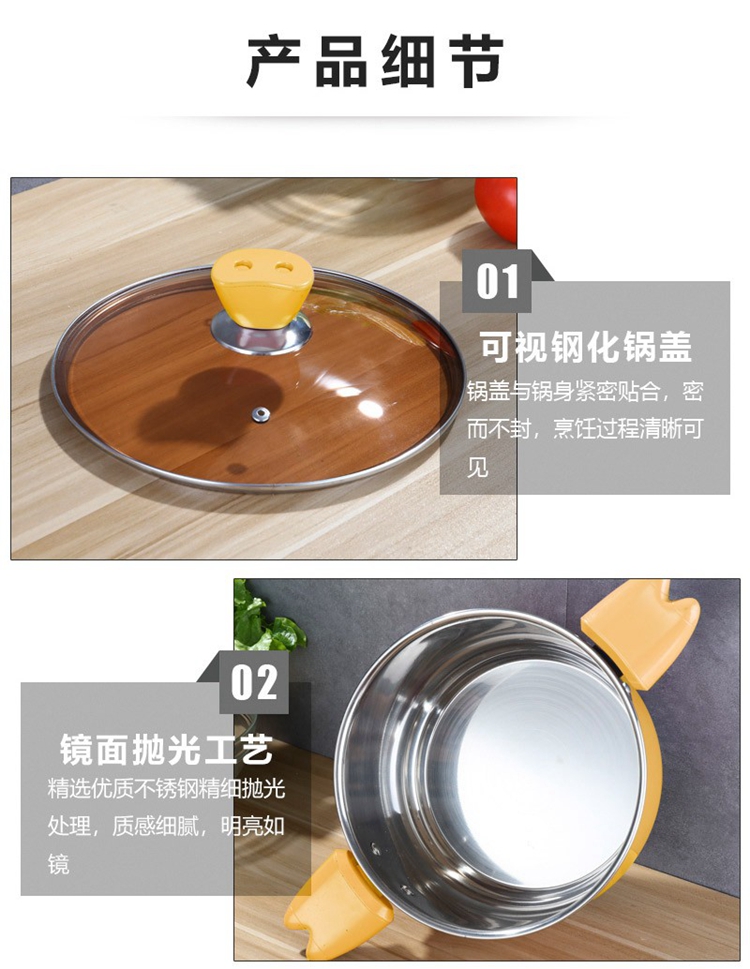 产品细节

01

可视钢化锅盖

锅盖与锅身紧密贴合，密而不封，烹饪过程清晰可见

02

镜面抛光工艺

精选优质不锈钢精细抛光处理，质感细腻，明亮如镜