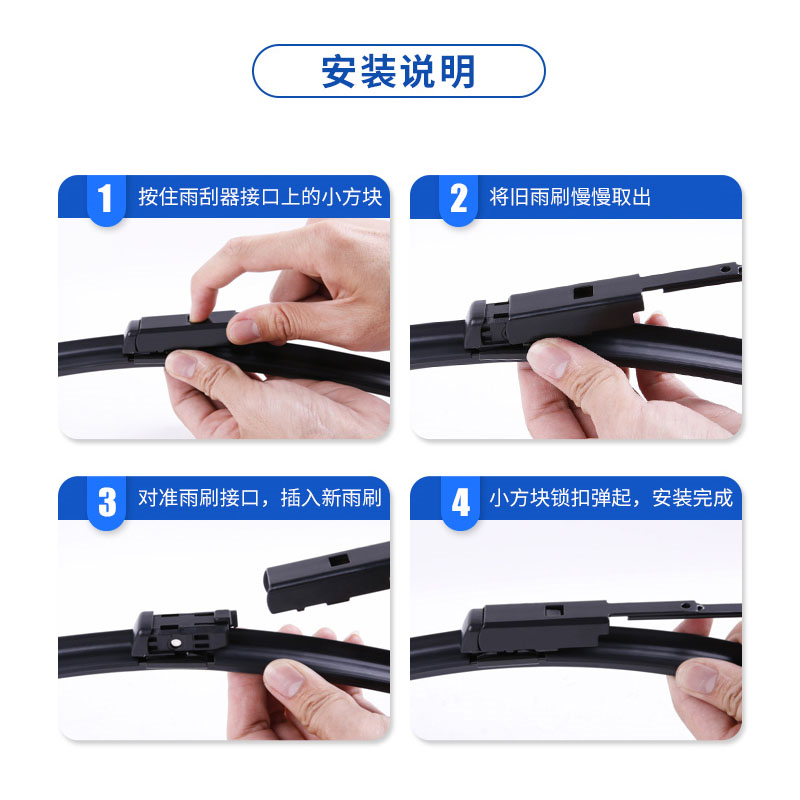 安装说明

1 按住雨刮器接口上的小方块

2 将旧雨刷慢慢取出

3 对准雨刷接口，插入新雨刷

4 小方块锁扣弹起，安装完成