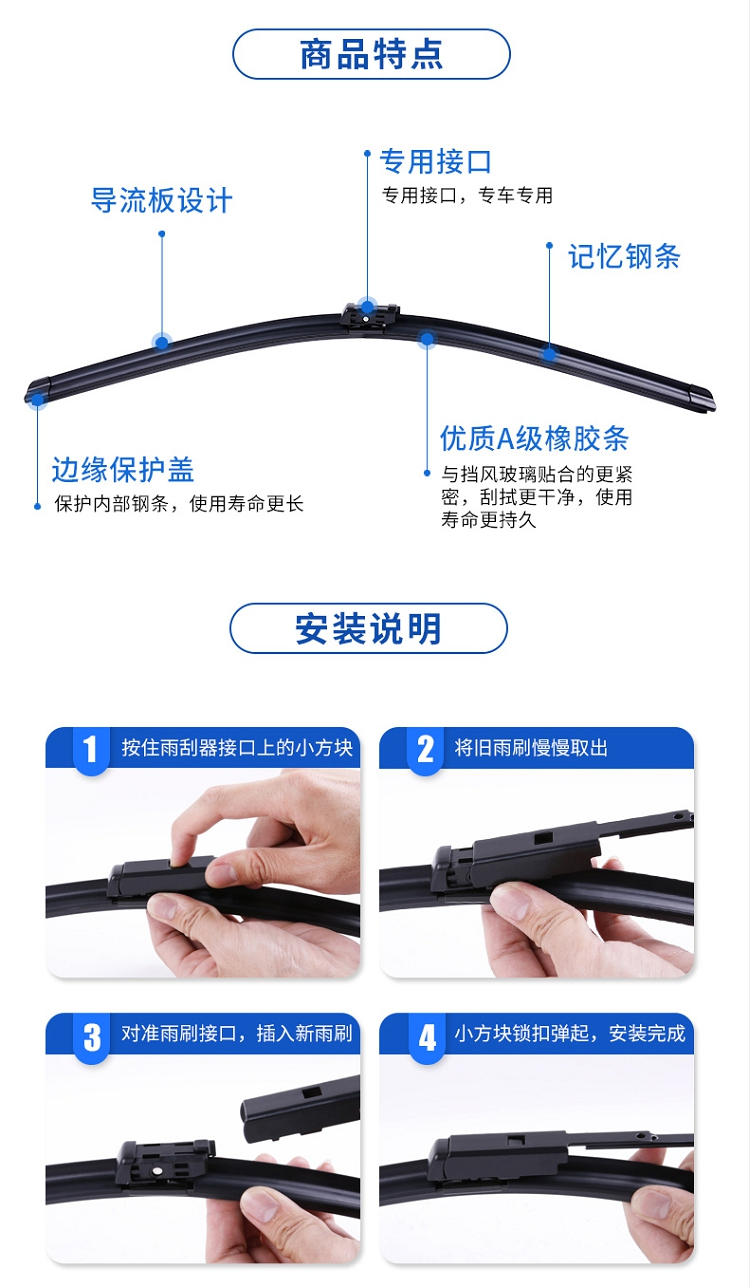 商品特点

导流板设计

专用接口
专用接口，专车专用

记忆钢条

边缘保护盖
保护内部钢条，使用寿命更长

优质A级橡胶条
与挡风玻璃贴合的更紧密，刮拭更干净，使用寿命更持久

安装说明

1 按住雨刮器接口上的小方块

2 将旧雨刷慢慢取出

3 对准雨刷接口，插入新雨刷

4 小方块锁扣弹起，安装完成