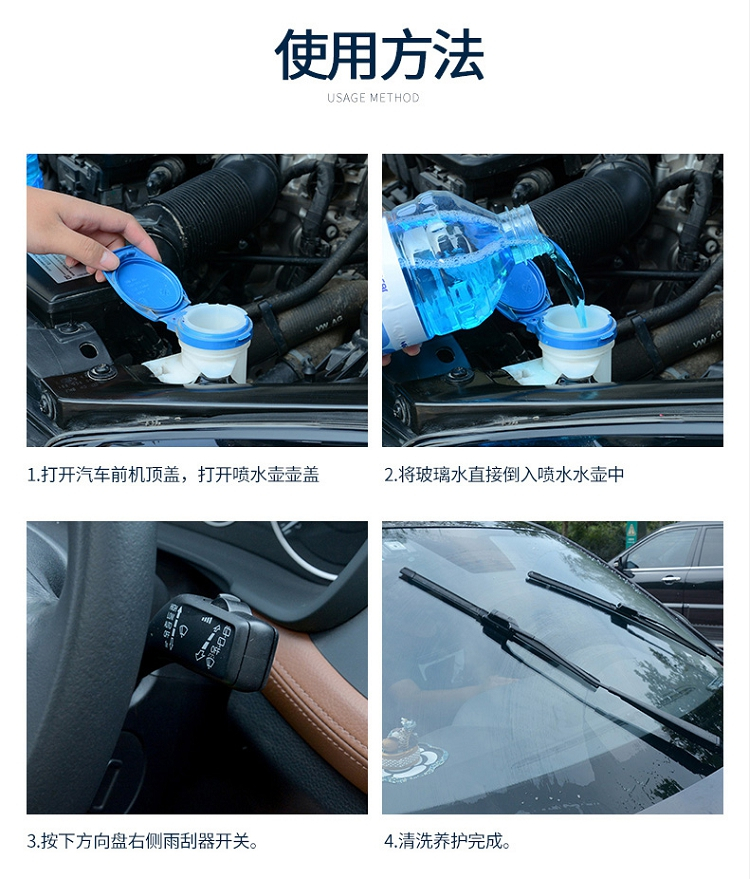 使用方法

USAGE METHOD

1.打开汽车前机顶盖，打开喷水壶壶盖

2.将玻璃水直接倒入喷水水壶中

3.按下方向盘右侧雨刮器开关。

4.清洗养护完成。