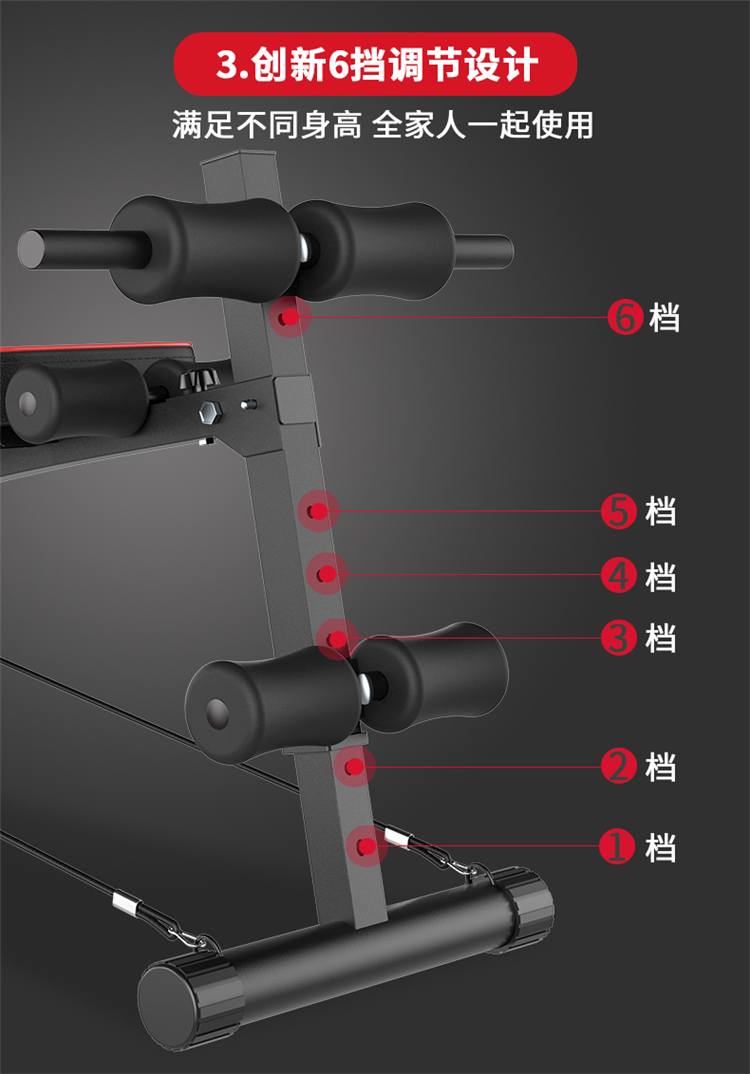 3.创新6挡调节设计

满足不同身高 全家人一起使用

6 档

5 档

4 档

3 档

2 档

1 档