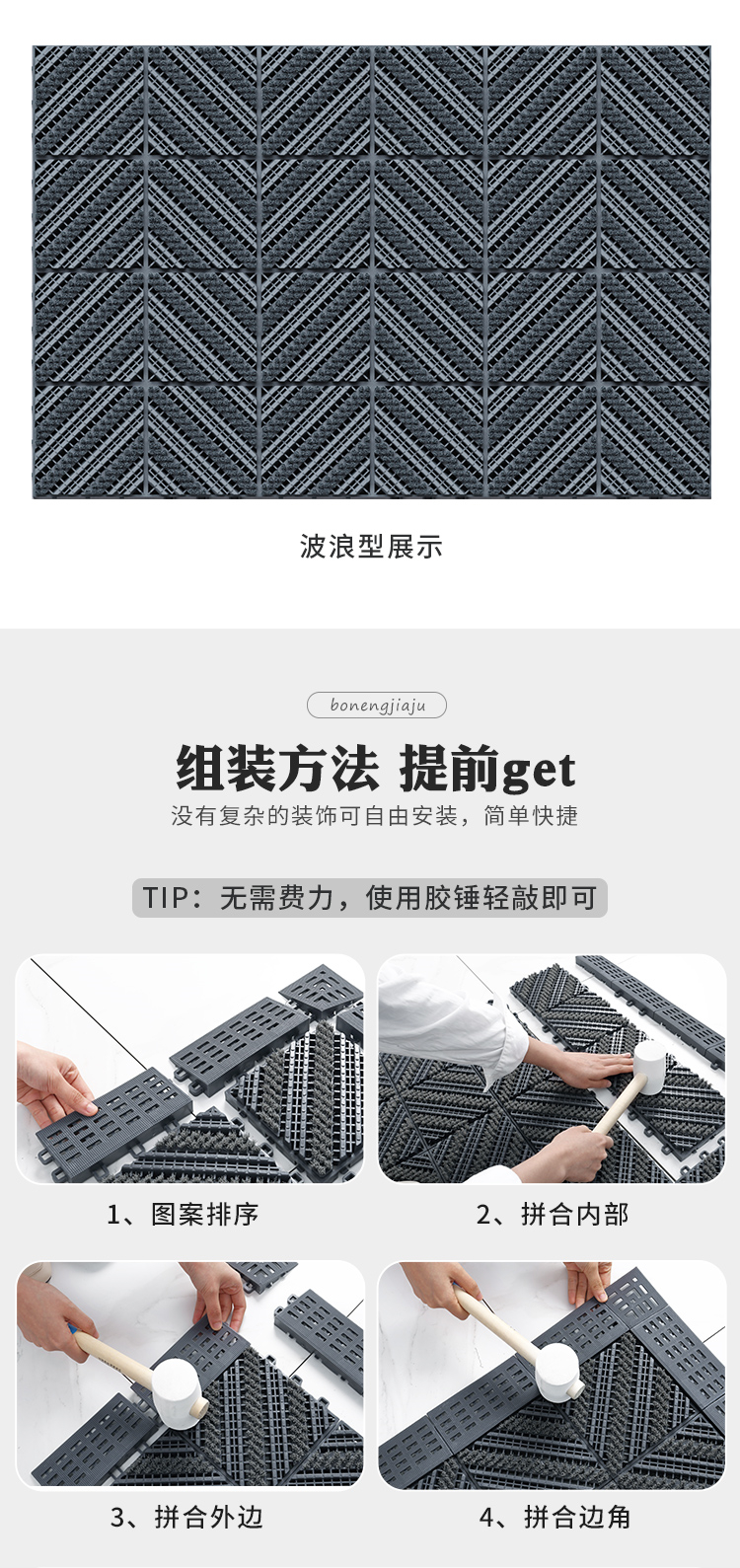 波浪型展示

bonengjiaju

组装方法 提前get

没有复杂的装饰可自由安装，简单快捷

TIP：无需费力，使用胶锤轻敲即可

1、图案排序

2、拼合内部

3、拼合外边

4、拼合边角