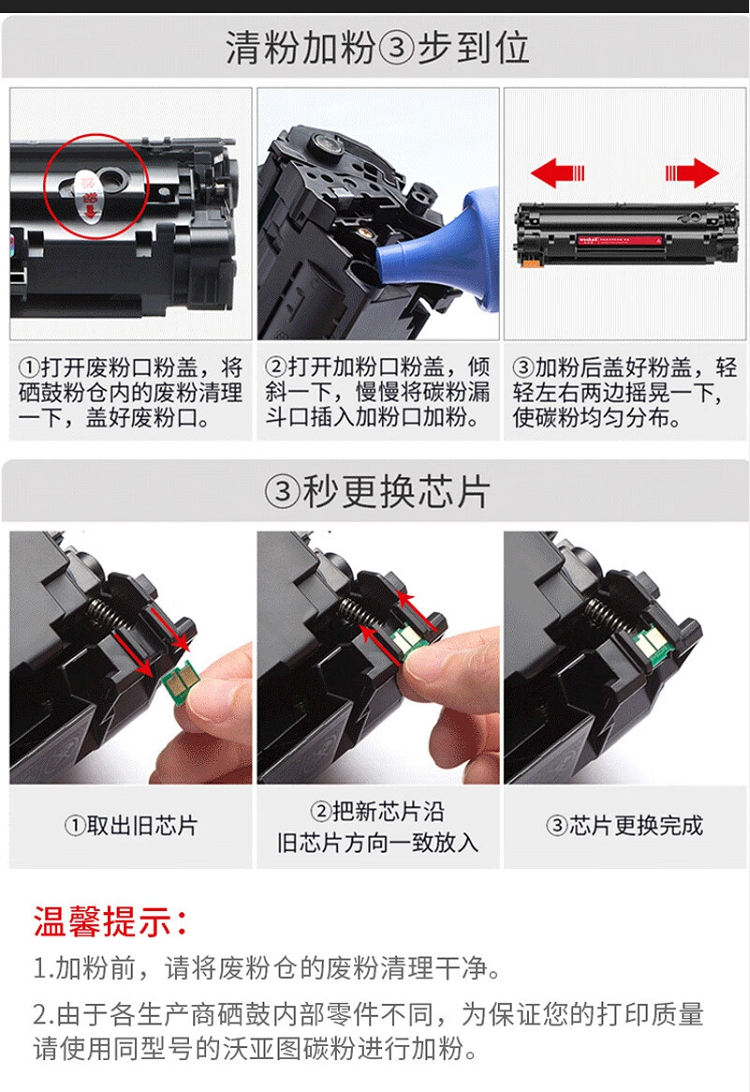 清粉加粉③步到位

①打开废粉口粉盖，将硒鼓粉仓内的废粉清理一下，盖好废粉口。

②打开加粉口粉盖，倾斜一下，慢慢将碳粉漏斗口插入加粉口加粉。

③加粉后盖好粉盖，轻轻左右两边摇晃一下，使碳粉均匀分布。

③秒更换芯片

①取出旧芯片

②把新芯片沿旧芯片方向一致放入

③芯片更换完成

温馨提示：

1.加粉前，请将废粉仓的废粉清理干净。

2.由于各生产商硒鼓内部零件不同，为保证您的打印质量请使用同型号的沃亚图碳粉进行加粉。