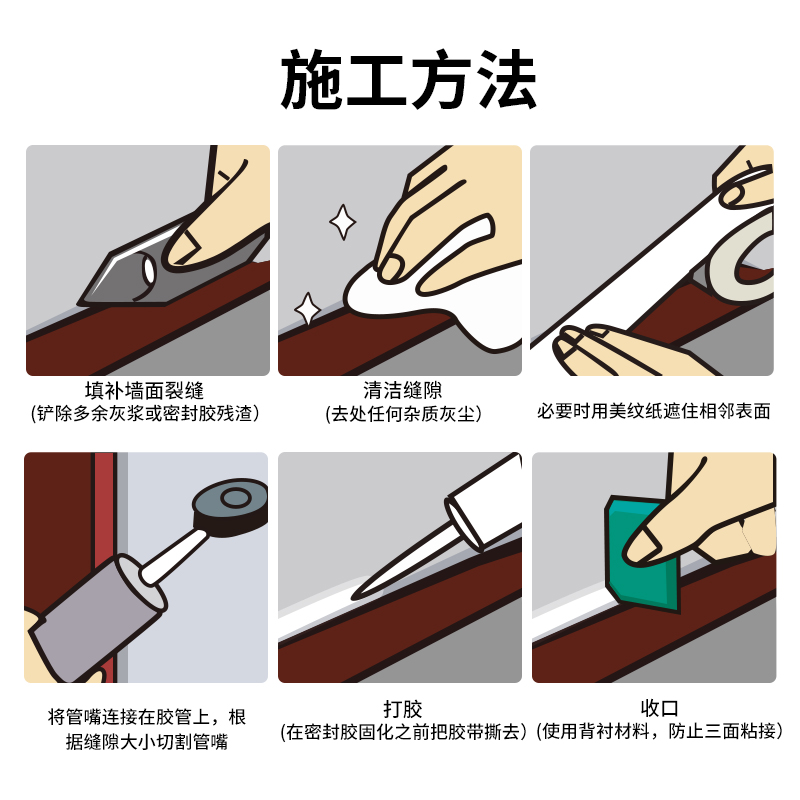 施工方法

填补墙面裂缝
(铲除多余灰浆或密封胶残渣)

清洁缝隙
(去处任何杂质灰尘)

必要时用美纹纸遮住相邻表面

将管嘴连接在胶管上，根据缝隙大小切割管嘴

打胶
(在密封胶固化之前把胶带撕去)

收口
(使用背衬材料，防止三面粘接)