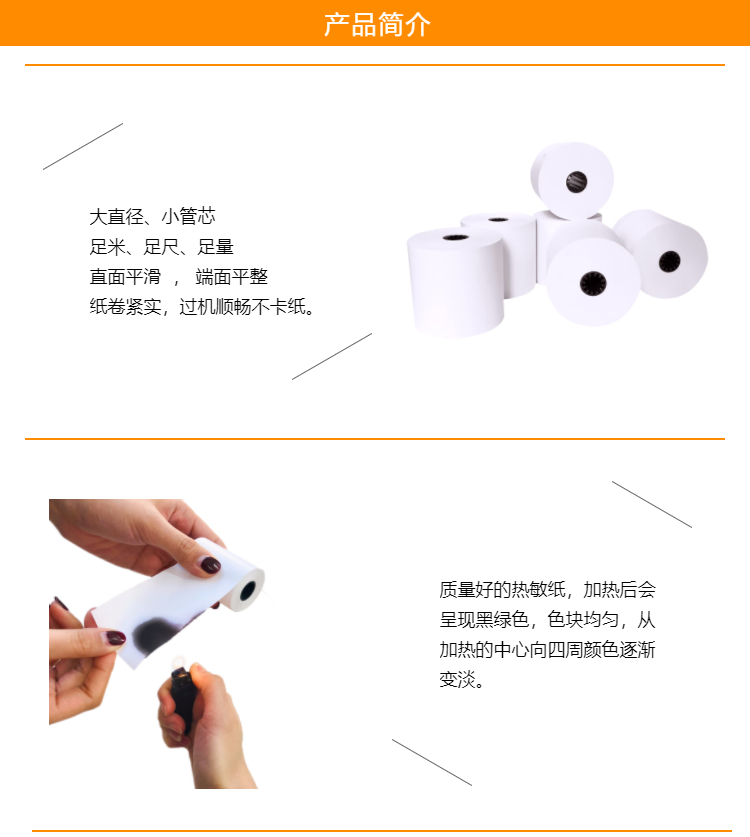 产品简介

大直径、小管芯
足米、足尺、足量
直面平滑 ， 端面平整
纸卷紧实，过机顺畅不卡纸。

质量好的热敏纸，加热后会呈现黑绿色，色块均匀，从加热的中心向四周颜色逐渐变淡。