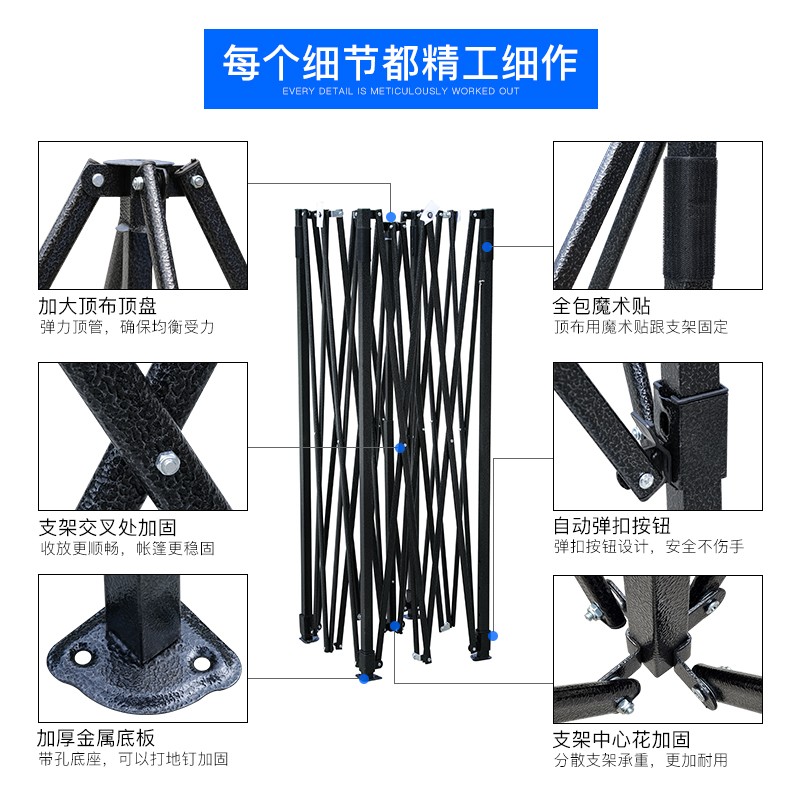 每个细节都精工细作
EVERY DETAIL IS METICULOUSLY WORKED OUT

加大顶布顶盘
弹力顶管，确保均衡受力

支架交叉处加固
收放更顺畅，帐篷更稳固

加厚金属底板
带孔底座，可以打地钉加固

全包魔术贴
顶布用魔术贴跟支架固定

自动弹扣按钮
弹扣按钮设计，安全不伤手

支架中心花加固
分散支架承重，更加耐用