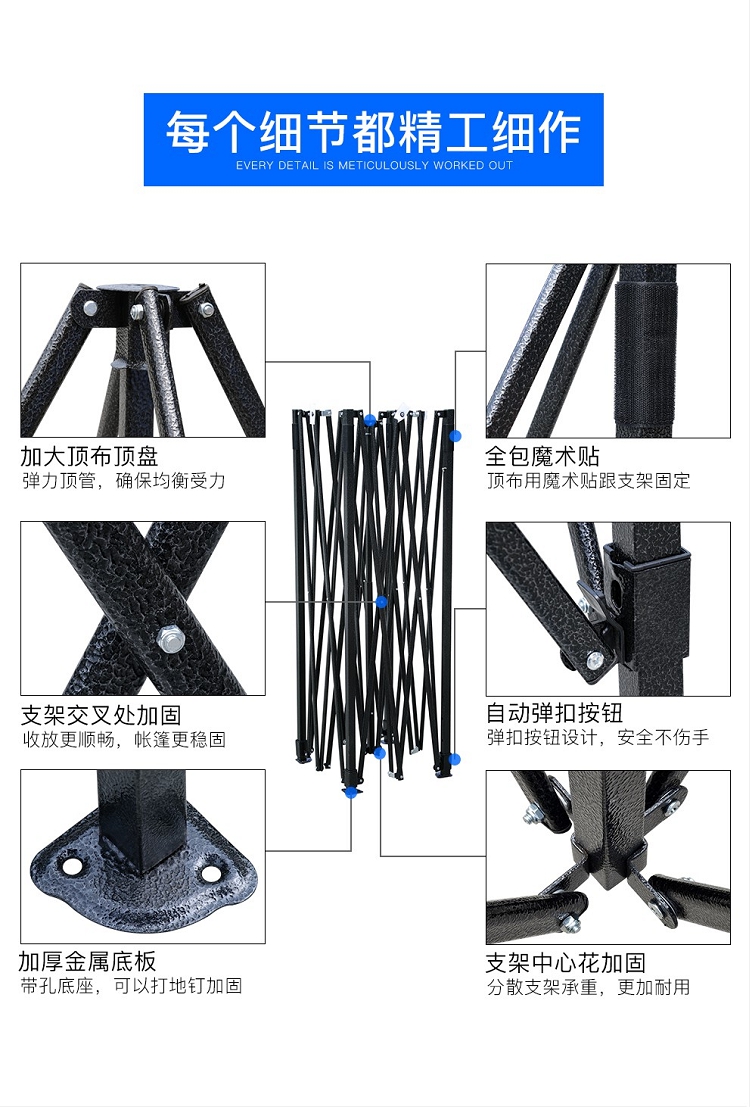 每个细节都精工细作
EVERY DETAIL IS METICULOUSLY WORKED OUT

加大顶布顶盘
弹力顶管，确保均衡受力

支架交叉处加固
收放更顺畅，帐篷更稳固

加厚金属底板
带孔底座，可以打地钉加固

全包魔术贴
顶布用魔术贴跟支架固定

自动弹扣按钮
弹扣按钮设计，安全不伤手

支架中心花加固
分散支架承重，更加耐用