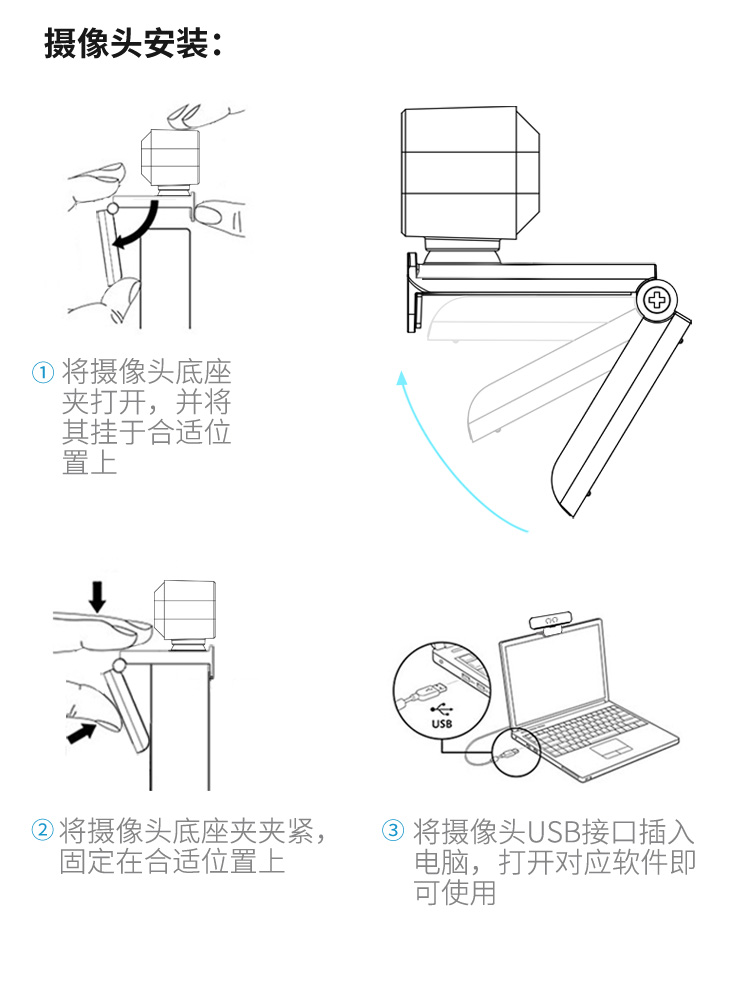 摄像头安装：

① 将摄像头底座夹打开，并将其挂于合适位置上

USB

② 将摄像头底座夹夹紧，固定在合适位置上

③ 将摄像头USB接口插入电脑，打开对应软件即可使用