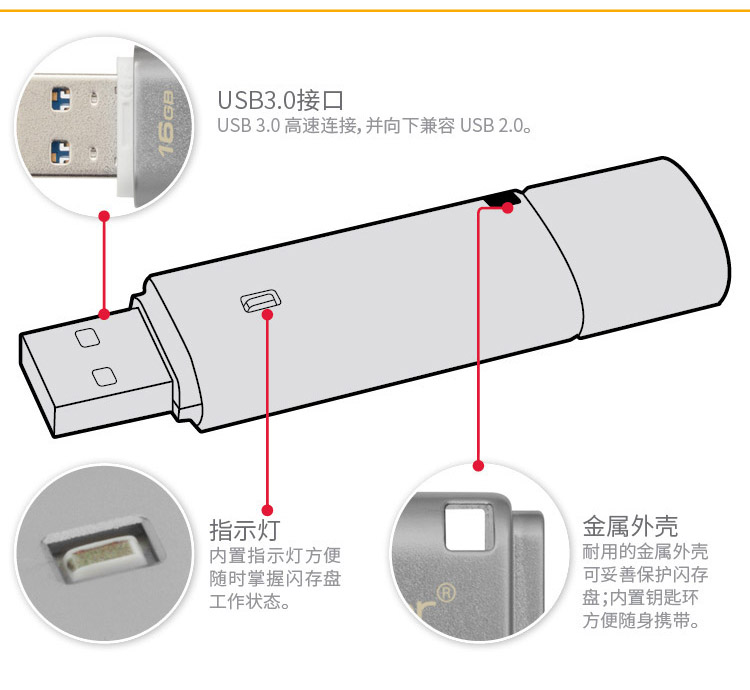 16GB

USB3.0接口
USB 3.0 高速连接，并向下兼容 USB 2.0。

指示灯
内置指示灯方便随时掌握闪存盘工作状态。

r®

金属外壳
耐用的金属外壳可妥善保护闪存盘；内置钥匙环方便随身携带。