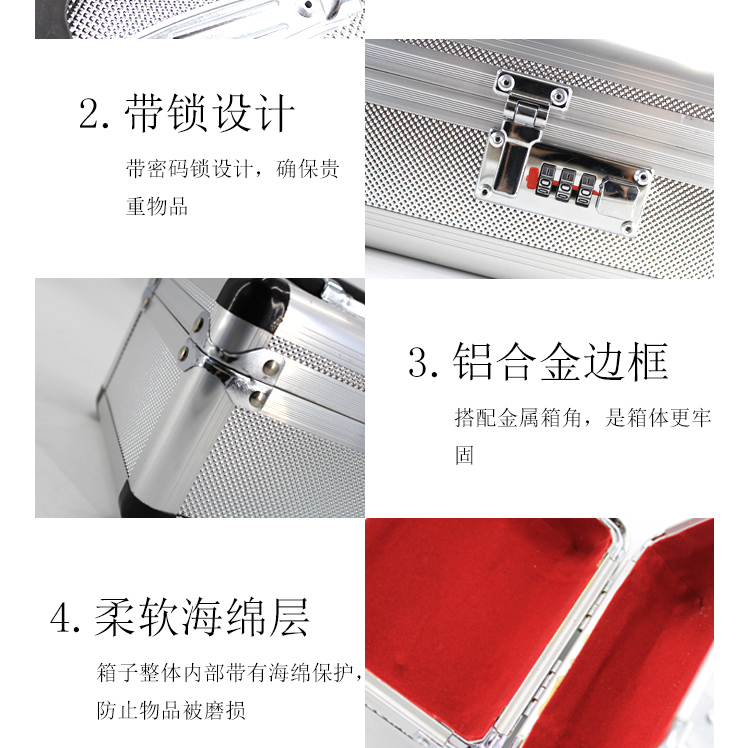 2. 带锁设计

带密码锁设计，确保贵重物品

3. 铝合金边框

搭配金属箱角，是箱体更牢固

4. 柔软海绵层

箱子整体内部带有海绵保护，防止物品被磨损