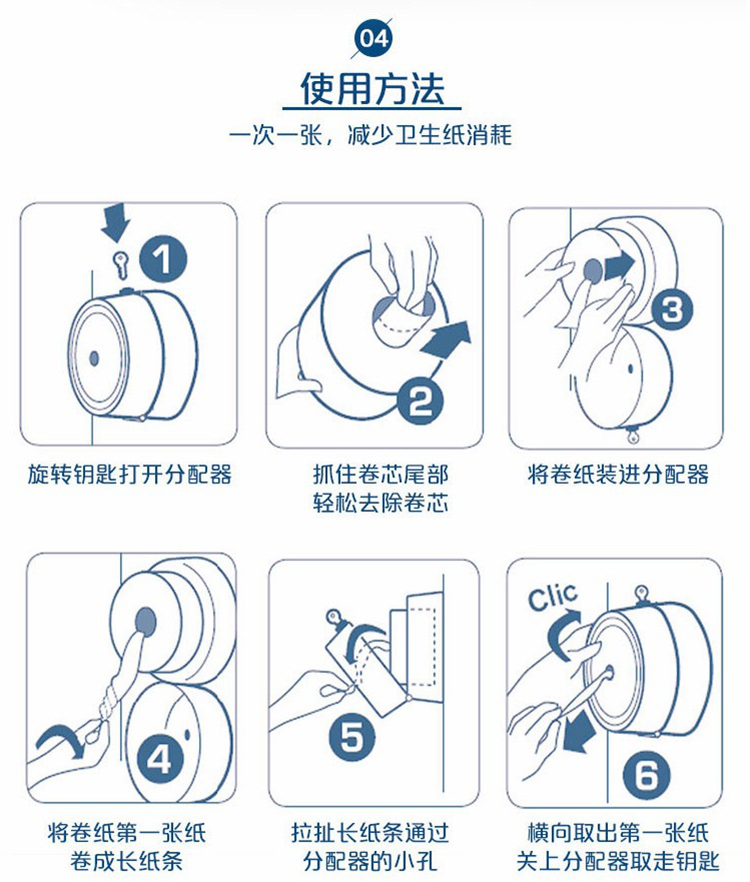 04

使用方法

一次一张，减少卫生纸消耗

1

旋转钥匙打开分配器

2

抓住卷芯尾部
轻松去除卷芯

3

将卷纸装进分配器

4

将卷纸第一张纸
卷成长纸条

5

拉扯长纸条通过
分配器的小孔

Clic

6

横向取出第一张纸
关上分配器取走钥匙