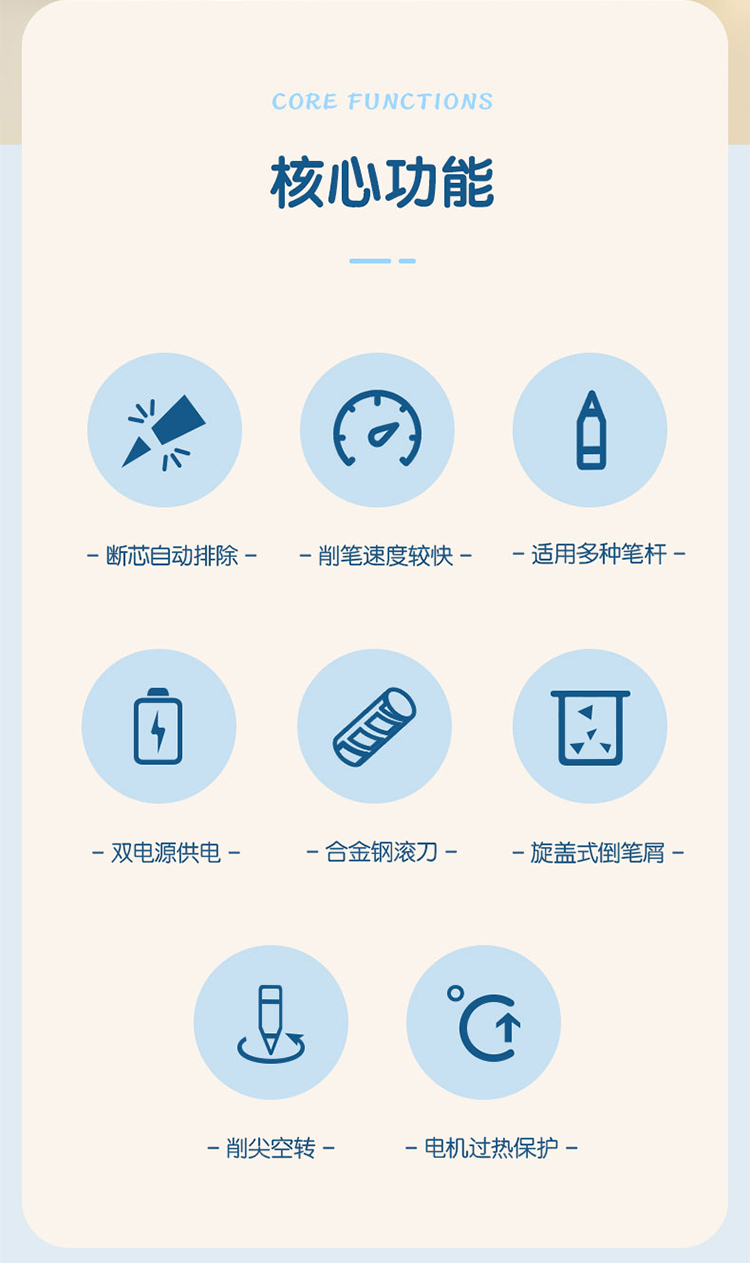 CORE FUNCTIONS

核心功能

- 断芯自动排除 -

- 削笔速度较快 -

- 适用多种笔杆 -

- 双电源供电 -

- 合金钢滚刀 -

- 旋盖式倒笔屑 -

- 削尖空转 -

- 电机过热保护 -