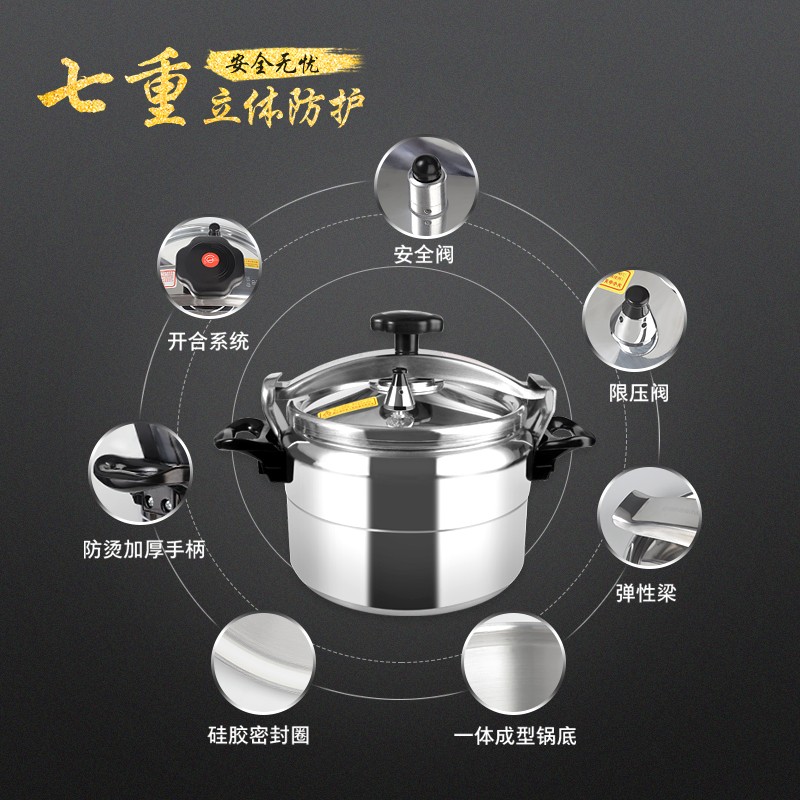 七重 安全无忧 立体防护

安全阀

开合系统

限压阀

防烫加厚手柄

弹性梁

硅胶密封圈

一体成型锅底