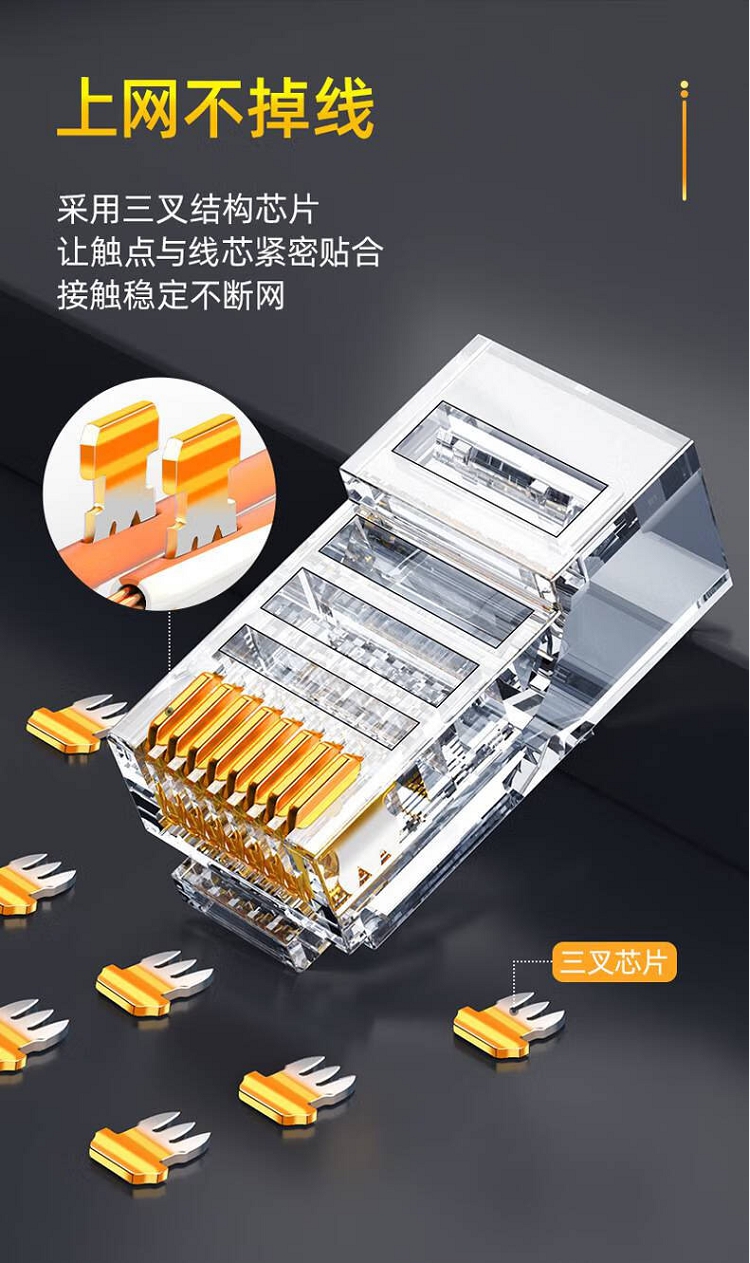 上网不掉线

采用三叉结构芯片
让触点与线芯紧密贴合
接触稳定不断网

三叉芯片