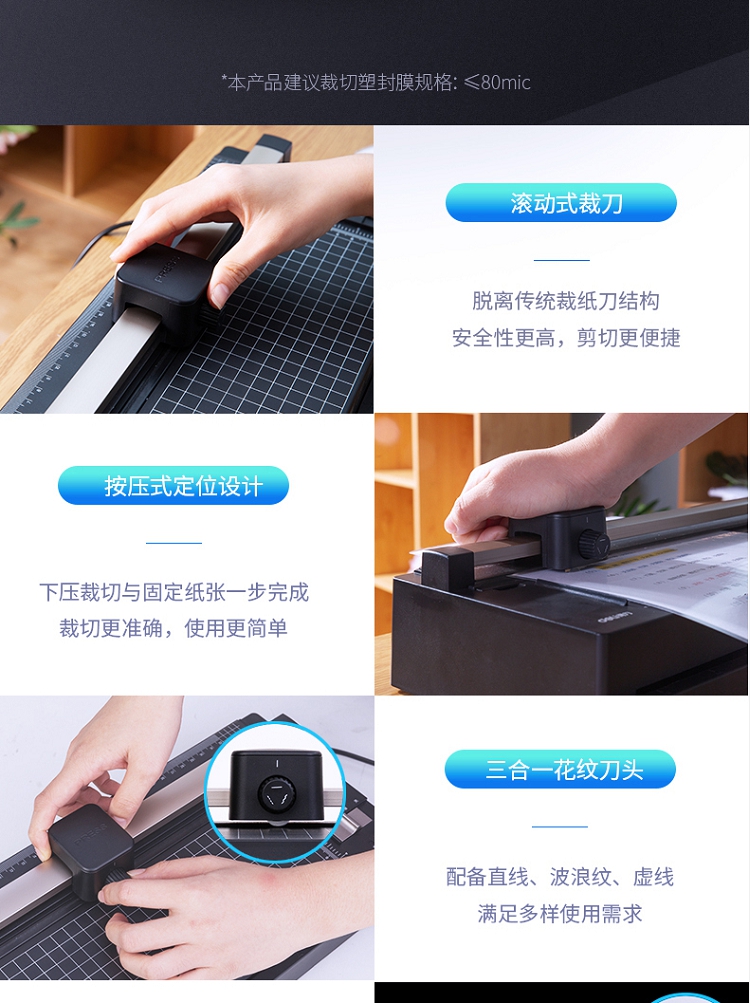 *本产品建议裁切塑封膜规格: ≤80mic

滚动式裁刀

脱离传统裁纸刀结构
安全性更高，剪切更便捷

按压式定位设计

下压裁切与固定纸张一步完成
裁切更准确，使用更简单

三合一花纹刀头

配备直线、波浪纹、虚线
满足多样使用需求