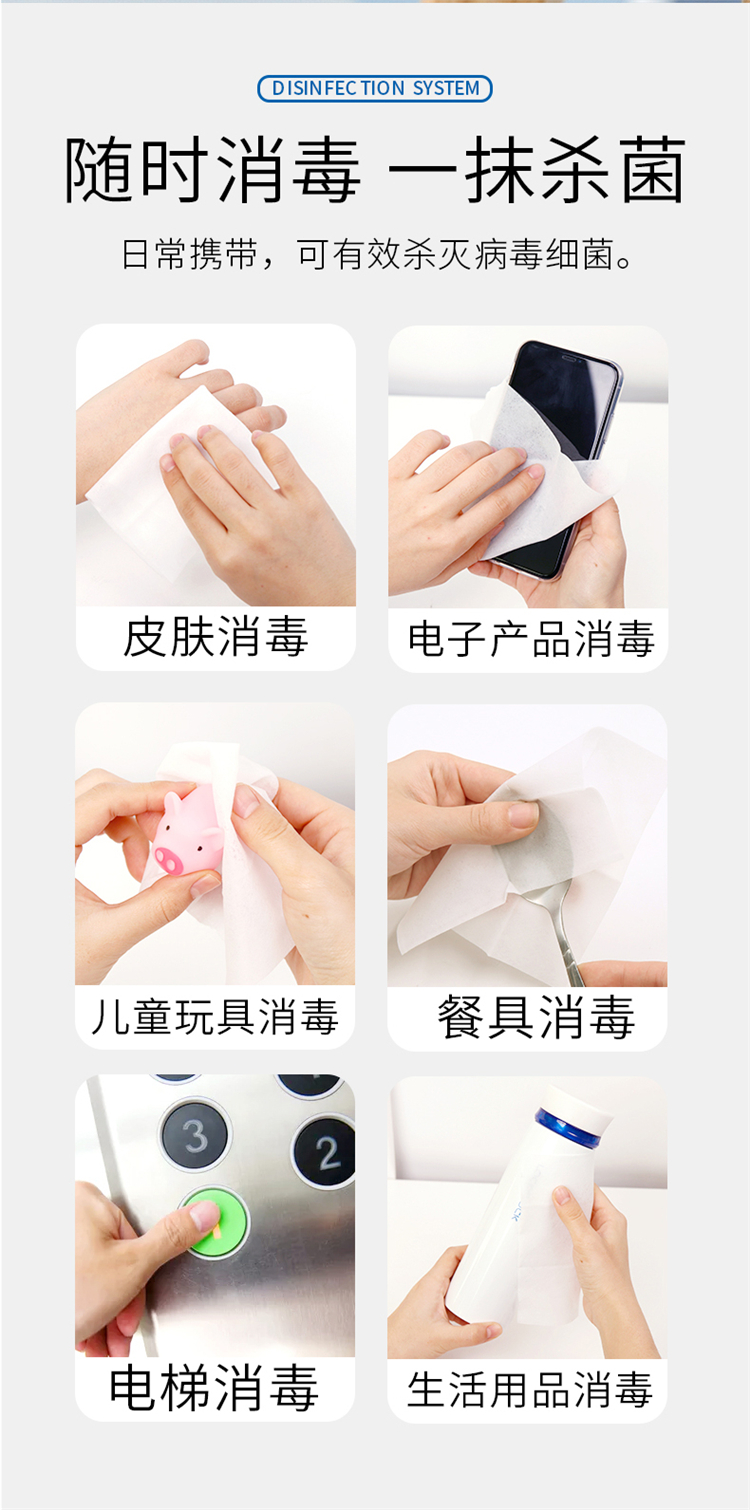 DISINFECTION SYSTEM

随时消毒 一抹杀菌

日常携带，可有效杀灭病毒细菌。

皮肤消毒

电子产品消毒

儿童玩具消毒

餐具消毒

3

2

电梯消毒

生活用品消毒