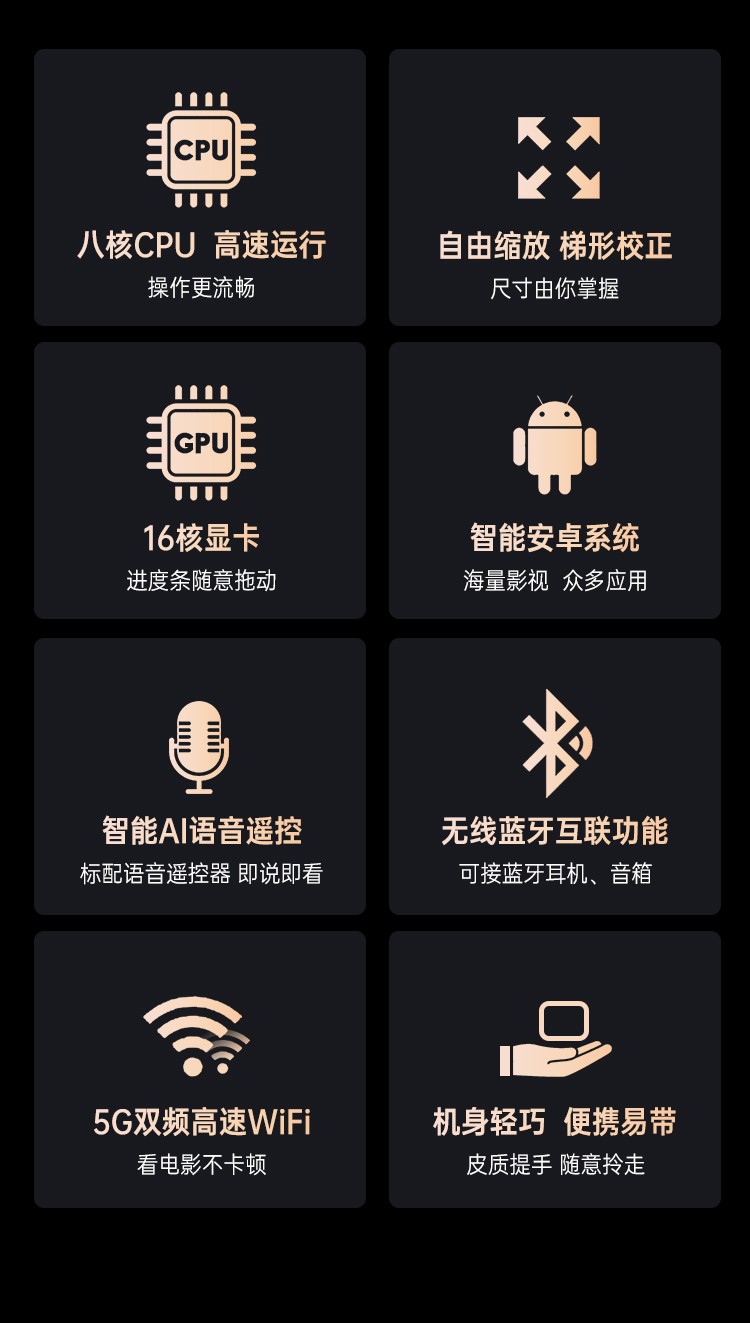 CPU

八核CPU 高速运行

操作更流畅

自由缩放 梯形校正

尺寸由你掌握

GPU

16核显卡

进度条随意拖动

智能安卓系统

海量影视 众多应用

智能AI语音遥控

标配语音遥控器 即说即看

无线蓝牙互联功能

可接蓝牙耳机、音箱

5G双频高速WiFi

看电影不卡顿

机身轻巧 便携易带

皮质提手 随意拎走